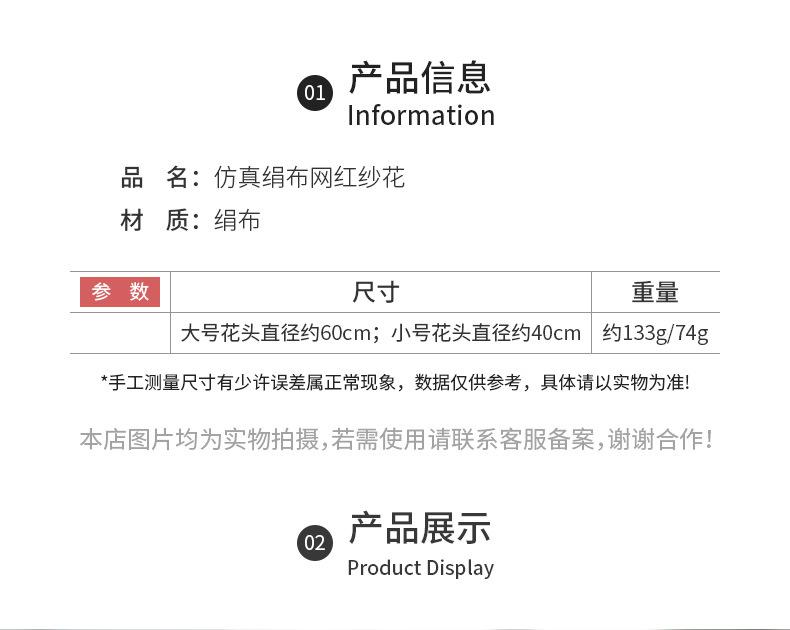 01 产品信息
Information

品　名：仿真绢布网红纱花
材　质：绢布

| 参　数 | 尺寸 | 重量 |
|---|---|---|
| | 大号花头直径约60cm；小号花头直径约40cm | 约133g/74g |

*手工测量尺寸有少许误差属正常现象，数据仅供参考，具体请以实物为准!

本店图片均为实物拍摄,若需使用请联系客服备案,谢谢合作!

02 产品展示
Product Display