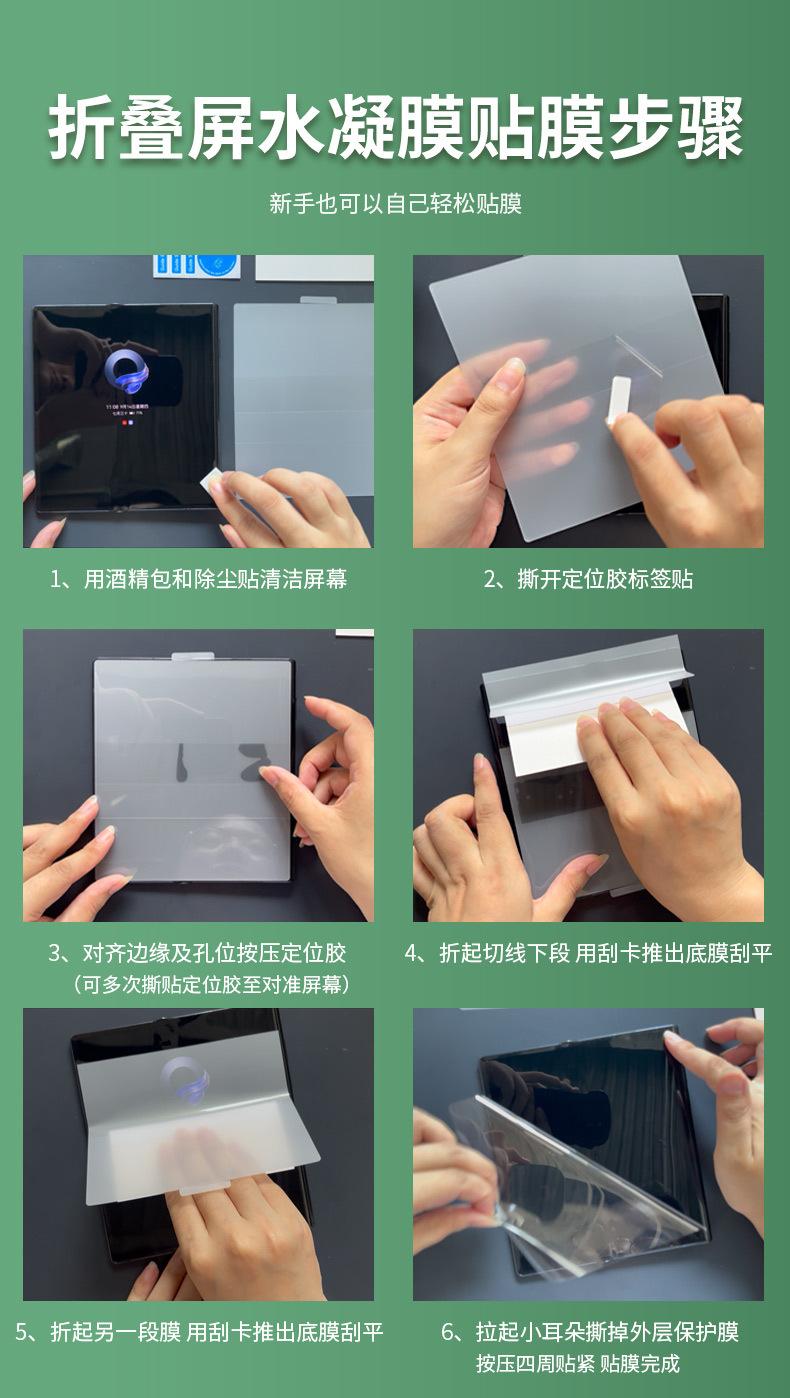 折叠屏水凝膜贴膜步骤

新手也可以自己轻松贴膜

1、用酒精包和除尘贴清洁屏幕

2、撕开定位胶标签贴

3、对齐边缘及孔位按压定位胶
（可多次撕贴定位胶至对准屏幕）

4、折起切线下段 用刮卡推出底膜刮平

5、折起另一段膜 用刮卡推出底膜刮平

6、拉起小耳朵撕掉外层保护膜
按压四周贴紧 贴膜完成