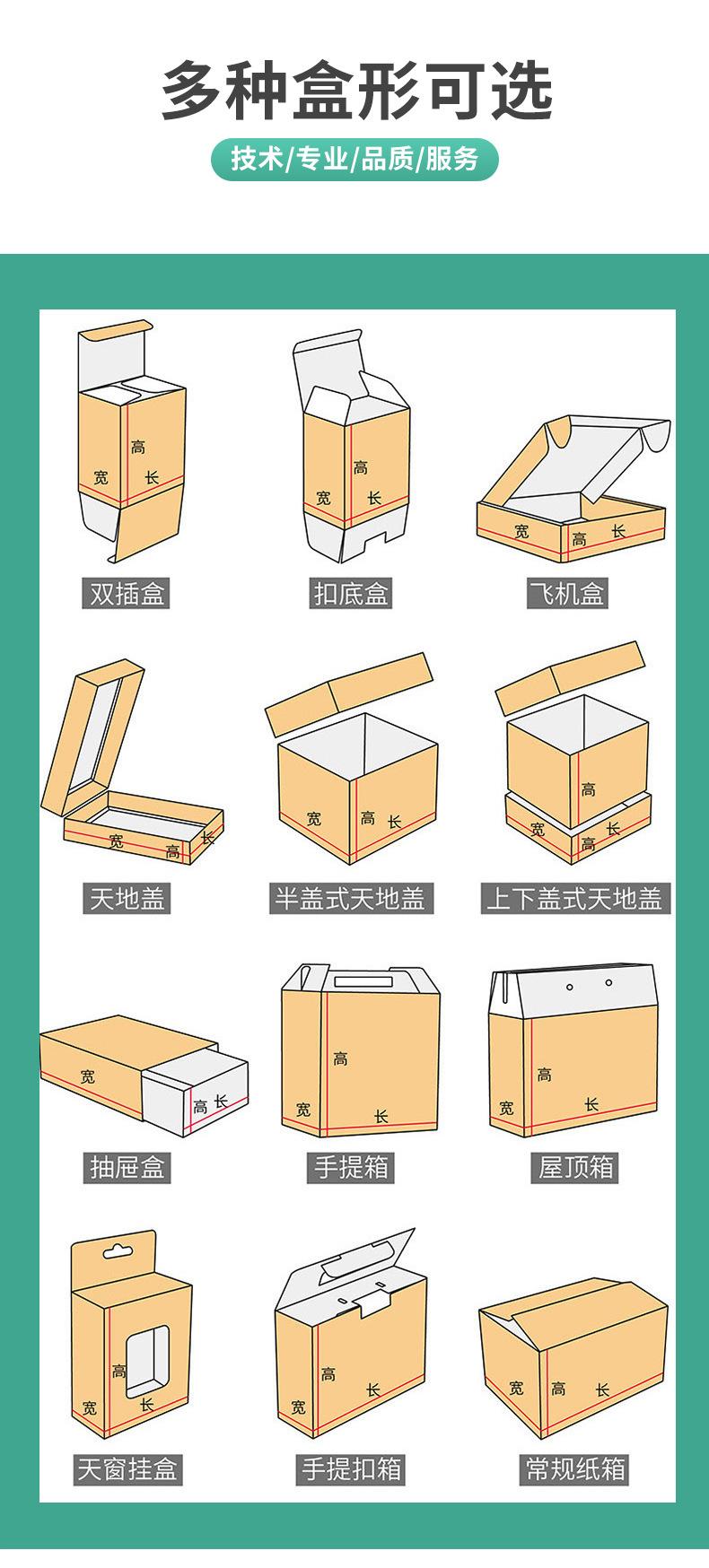 多种盒形可选

技术/专业/品质/服务

高
宽
长
双插盒

高
宽
长
扣底盒

宽
高
长
飞机盒

宽
高
长
天地盖

宽
高
长
半盖式天地盖

高
宽
长
高
上下盖式天地盖

宽
高
长
抽屉盒

高
宽
长
手提箱

高
宽
长
屋顶箱

高
宽
长
天窗挂盒

高
宽
长
手提扣箱

宽
高
长
常规纸箱