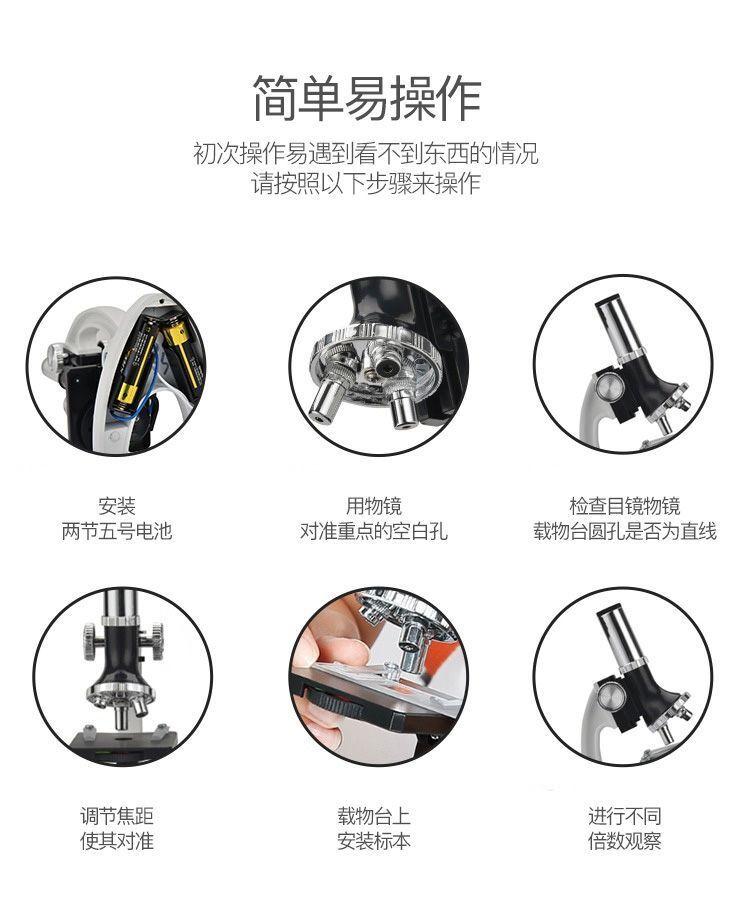 简单易操作

初次操作易遇到看不到东西的情况
请按照以下步骤来操作

安装
两节五号电池

用物镜
对准重点的空白孔

检查目镜物镜
载物台圆孔是否为直线

调节焦距
使其对准

载物台上
安装标本

进行不同
倍数观察