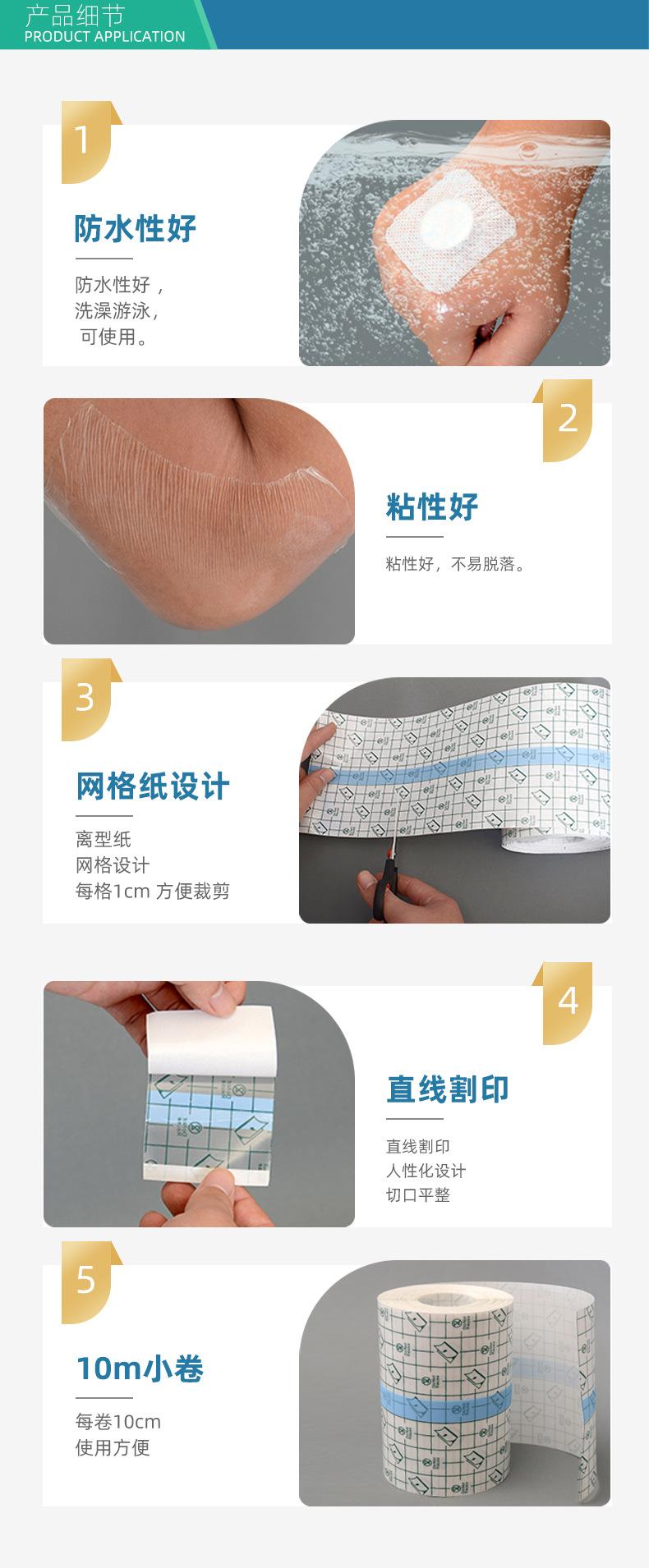 产品细节
PRODUCT APPLICATION

1

防水性好

防水性好，
洗澡游泳，
可使用。

2

粘性好

粘性好，不易脱落。

3

网格纸设计

离型纸
网格设计
每格1cm 方便裁剪

4

直线割印

直线割印
人性化设计
切口平整

5

10m小卷

每卷10cm
使用方便