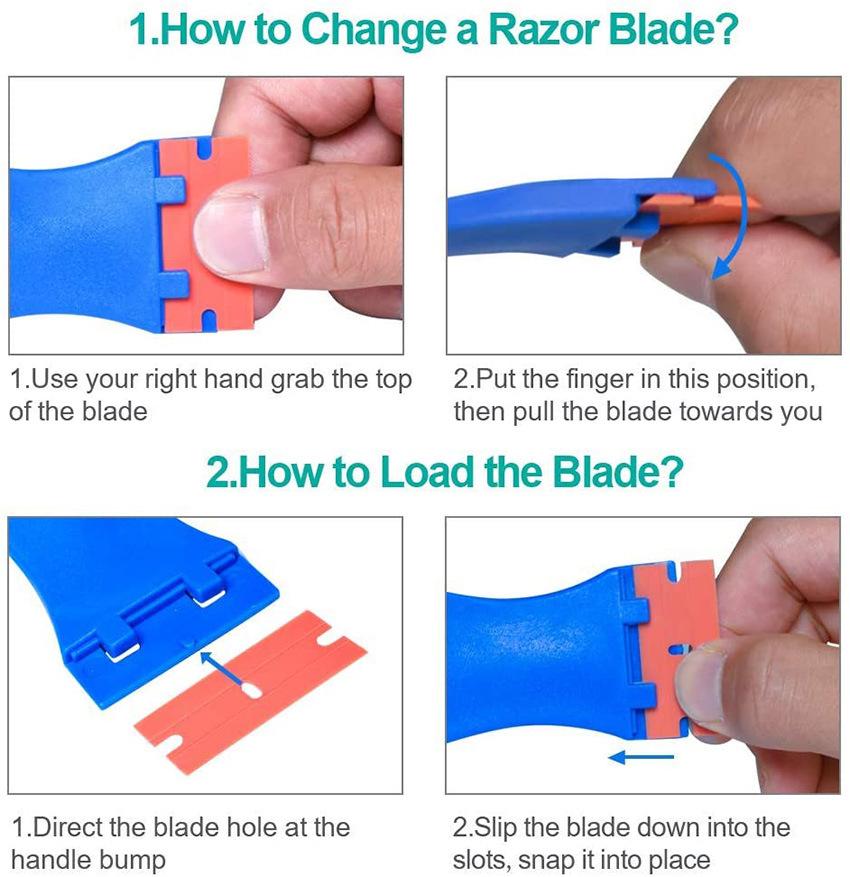 1.How to Change a Razor Blade?

1.Use your right hand grab the top of the blade

2.Put the finger in this position, then pull the blade towards you

2.How to Load the Blade?

1.Direct the blade hole at the handle bump

2.Slip the blade down into the slots, snap it into place