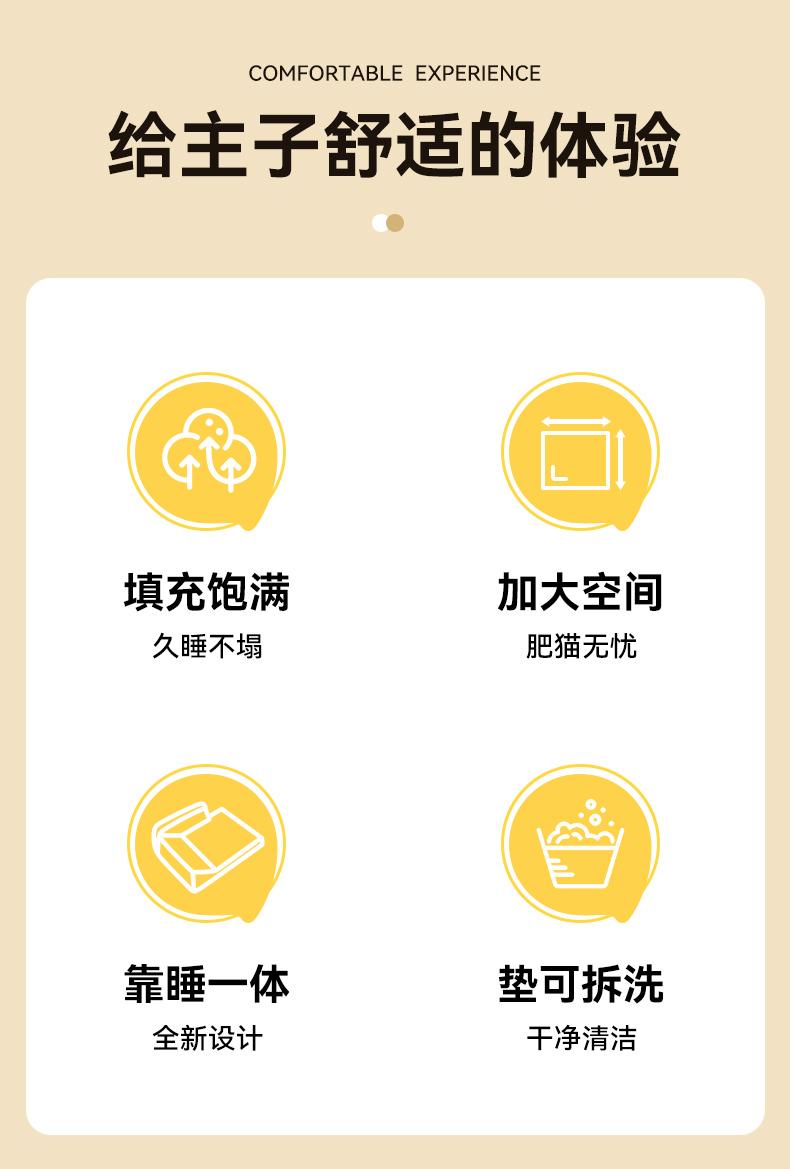 COMFORTABLE EXPERIENCE

给主子舒适的体验

填充饱满
久睡不塌

加大空间
肥猫无忧

靠睡一体
全新设计

垫可拆洗
干净清洁