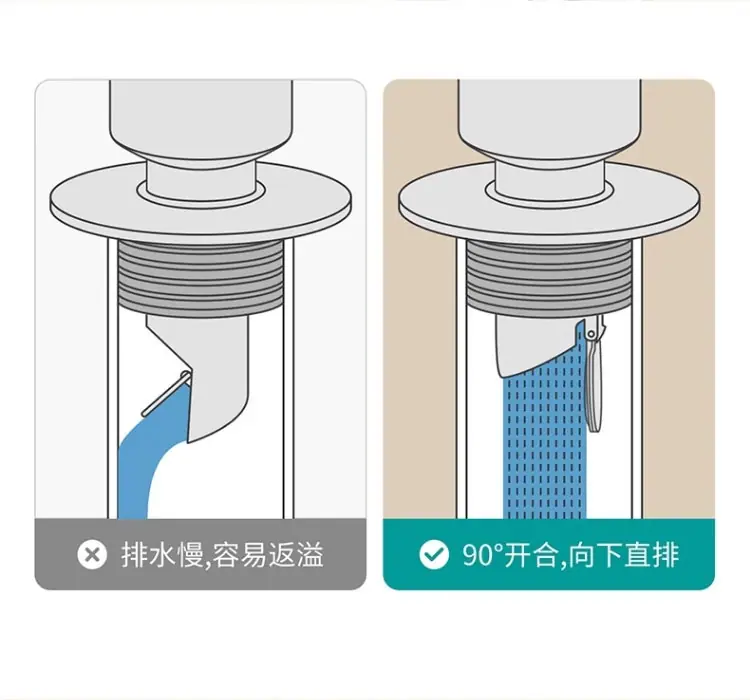 排水慢,容易返溢

90°开合,向下直排