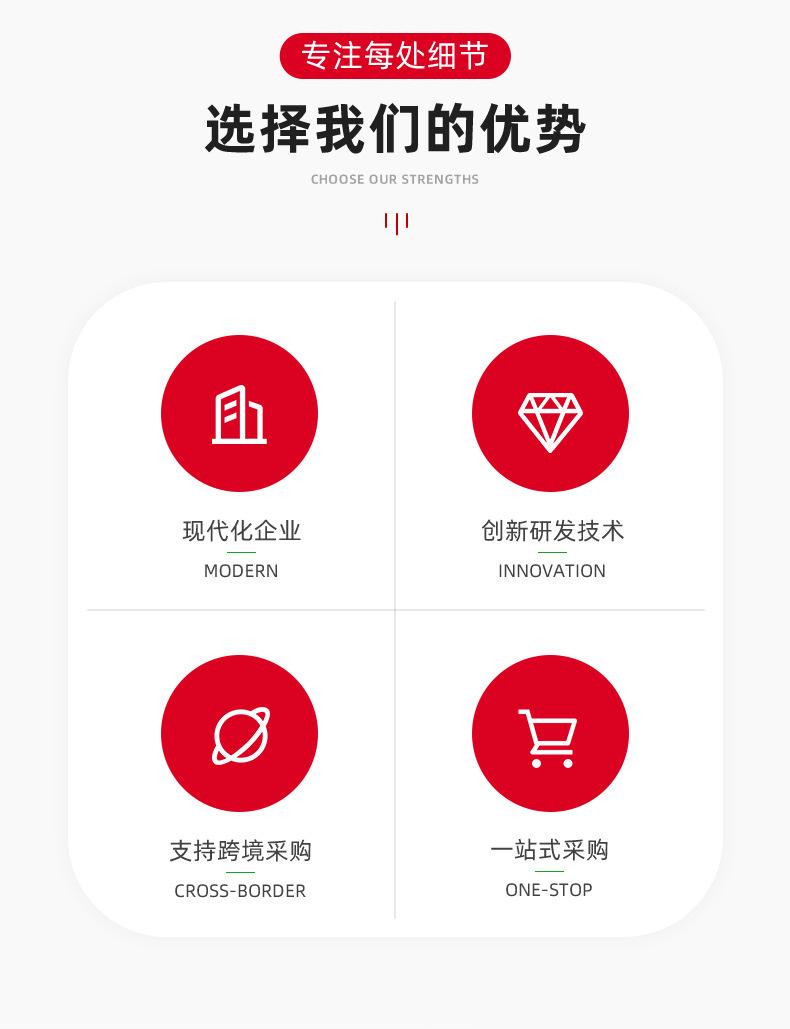 专注每处细节

选择我们的优势

CHOOSE OUR STRENGTHS

现代化企业
MODERN

创新研发技术
INNOVATION

支持跨境采购
CROSS-BORDER

一站式采购
ONE-STOP