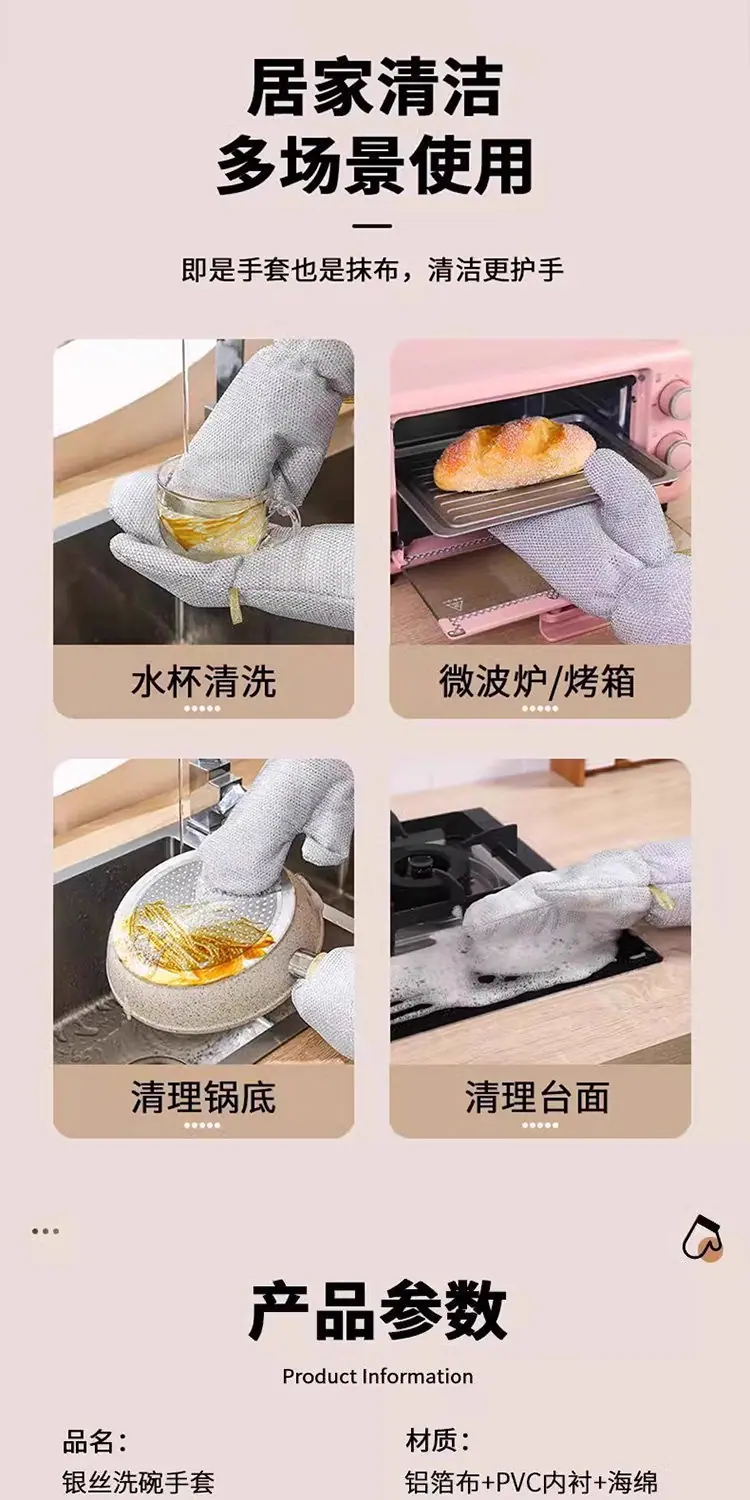 居家清洁
多场景使用

即是手套也是抹布，清洁更护手

水杯清洗

微波炉/烤箱

清理锅底

清理台面

产品参数

Product Information

品名：
银丝洗碗手套

材质：
铝箔布+PVC内衬+海绵