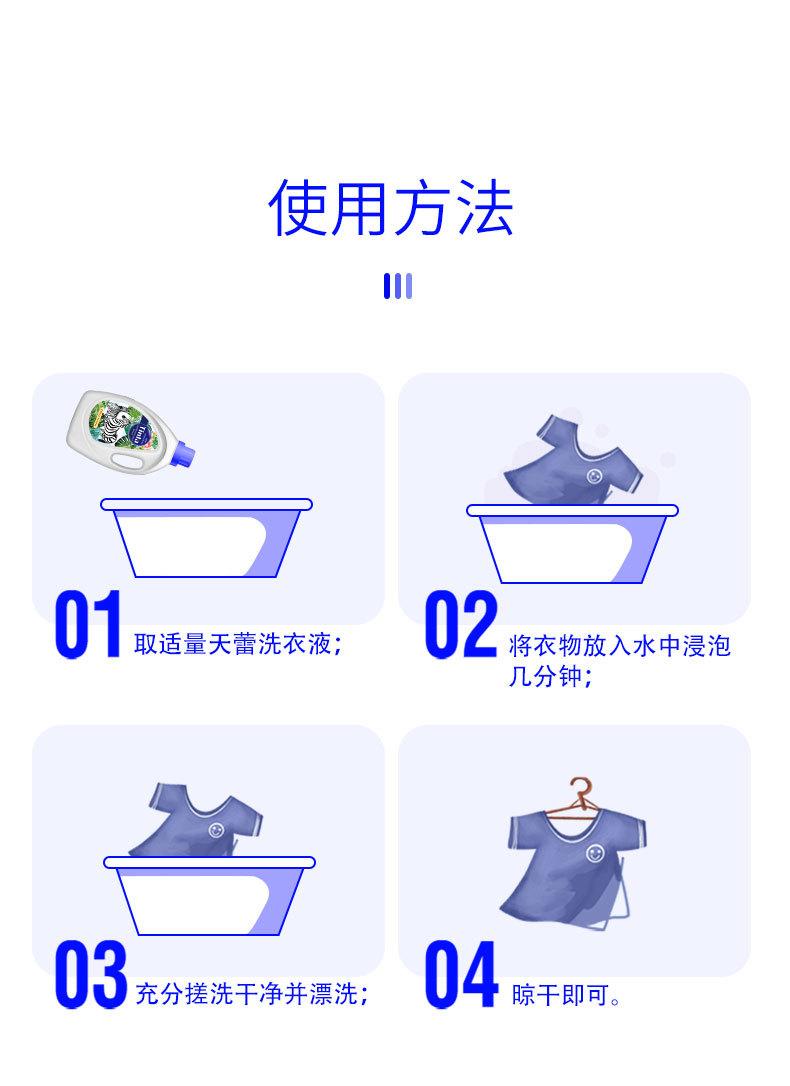 使用方法

01 取适量天蕾洗衣液；

02 将衣物放入水中浸泡几分钟；

03 充分搓洗干净并漂洗；

04 晾干即可。