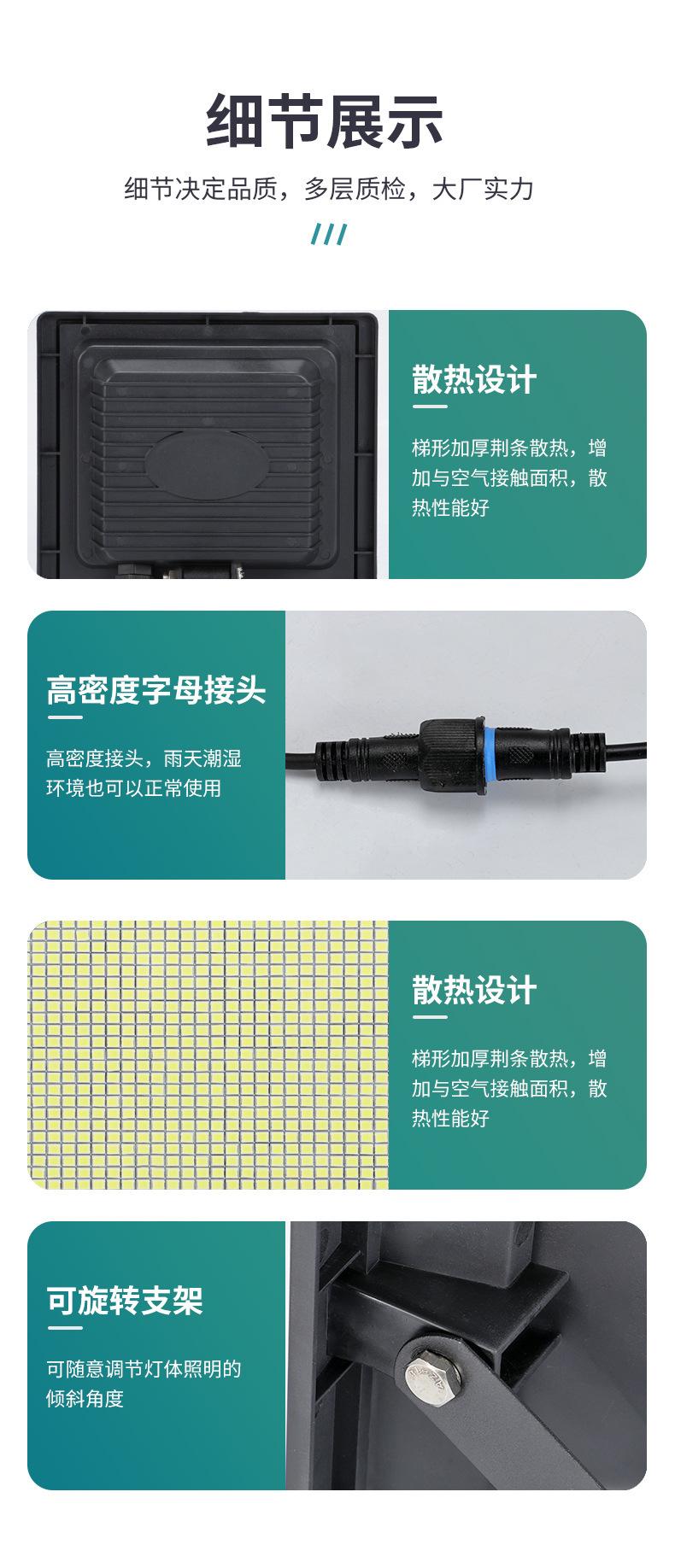 细节展示

细节决定品质，多层质检，大厂实力

///

散热设计

梯形加厚荆条散热，增加与空气接触面积，散热性能好

高密度字母接头

高密度接头，雨天潮湿环境也可以正常使用

散热设计

梯形加厚荆条散热，增加与空气接触面积，散热性能好

可旋转支架

可随意调节灯体照明的倾斜角度