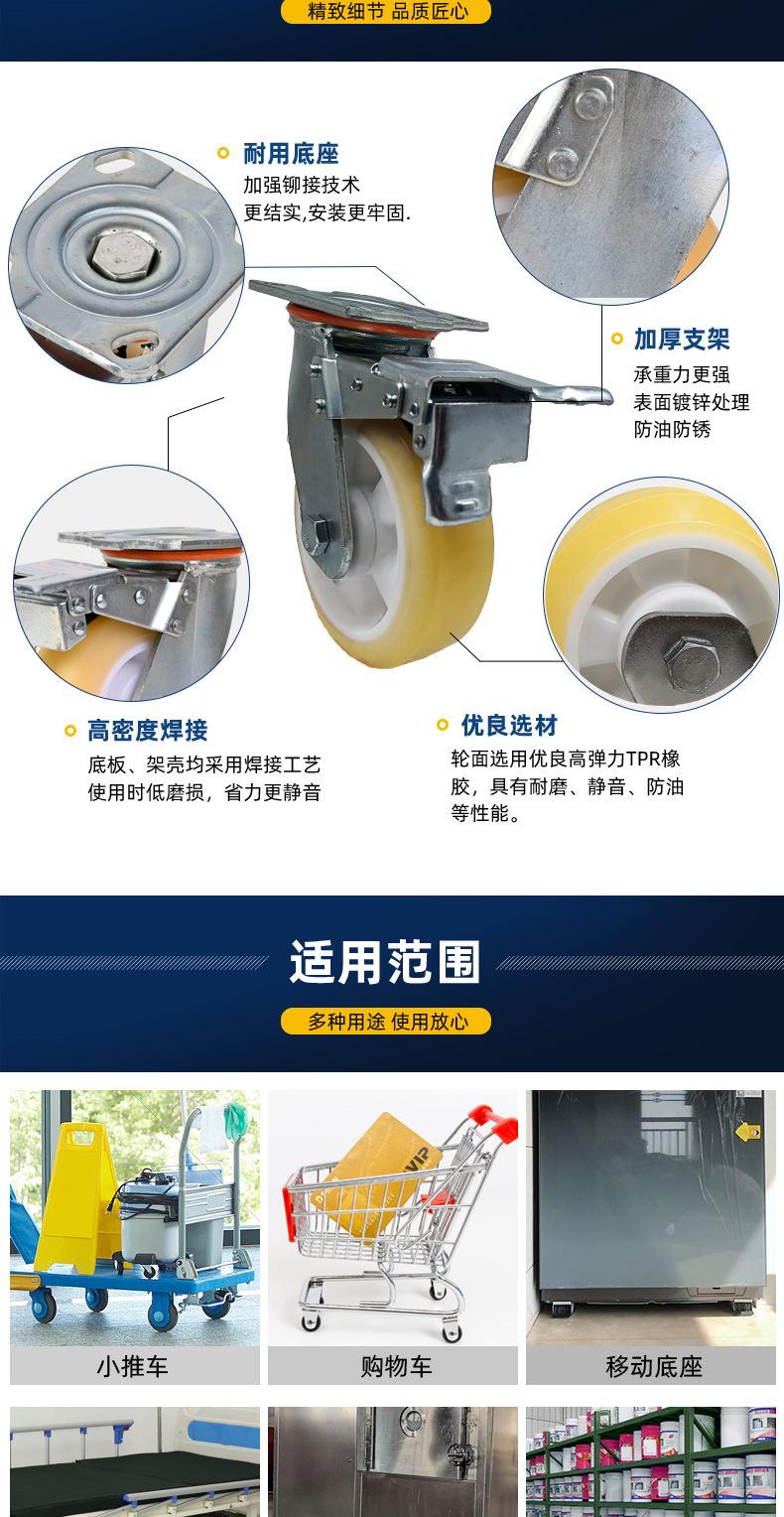 精致细节 品质匠心

耐用底座
加强铆接技术
更结实,安装更牢固.

加厚支架
承重力更强
表面镀锌处理
防油防锈

高密度焊接
底板、架壳均采用焊接工艺
使用时低磨损，省力更静音

优良选材
轮面选用优良高弹力TPR橡胶，具有耐磨、静音、防油等性能。

适用范围
多种用途 使用放心

VIP

小推车

购物车

移动底座