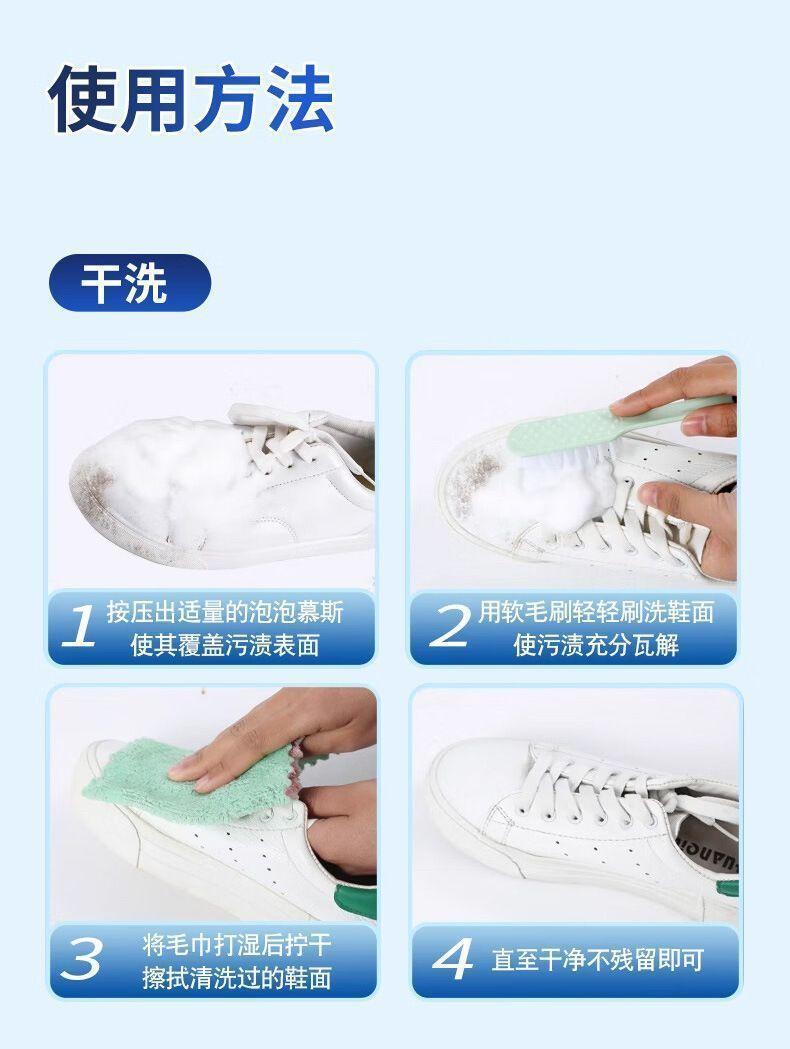 使用方法

干洗

1 按压出适量的泡泡慕斯 使其覆盖污渍表面

2 用软毛刷轻轻刷洗鞋面 使污渍充分瓦解

3 将毛巾打湿后拧干 擦拭清洗过的鞋面

4 直至干净不残留即可