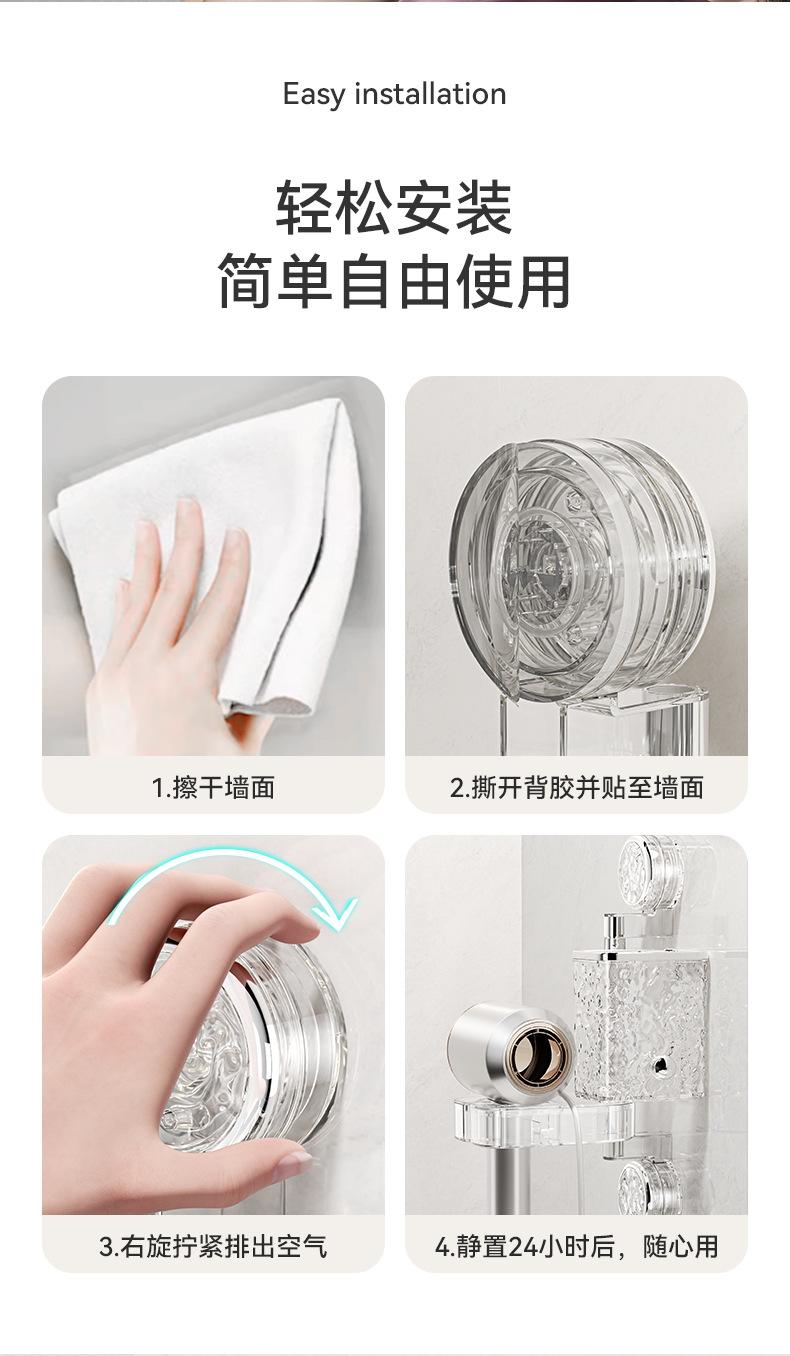 Easy installation

轻松安装
简单自由使用

1.擦干墙面

2.撕开背胶并贴至墙面

3.右旋拧紧排出空气

4.静置24小时后，随心用