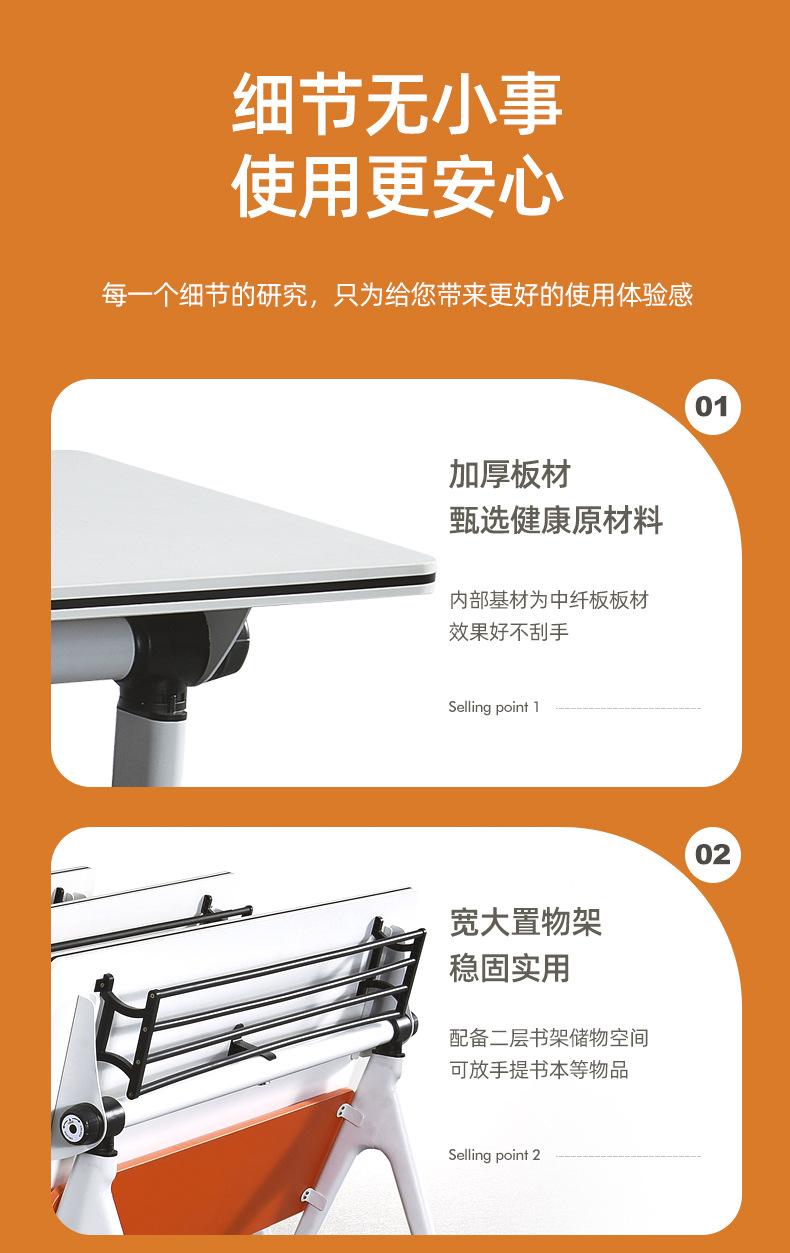 细节无小事
使用更安心

每一个细节的研究，只为给您带来更好的使用体验感

01

加厚板材
甄选健康原材料

内部基材为中纤板板材
效果好不刮手

Selling point 1

02

宽大置物架
稳固实用

配备二层书架储物空间
可放手提书本等物品

Selling point 2