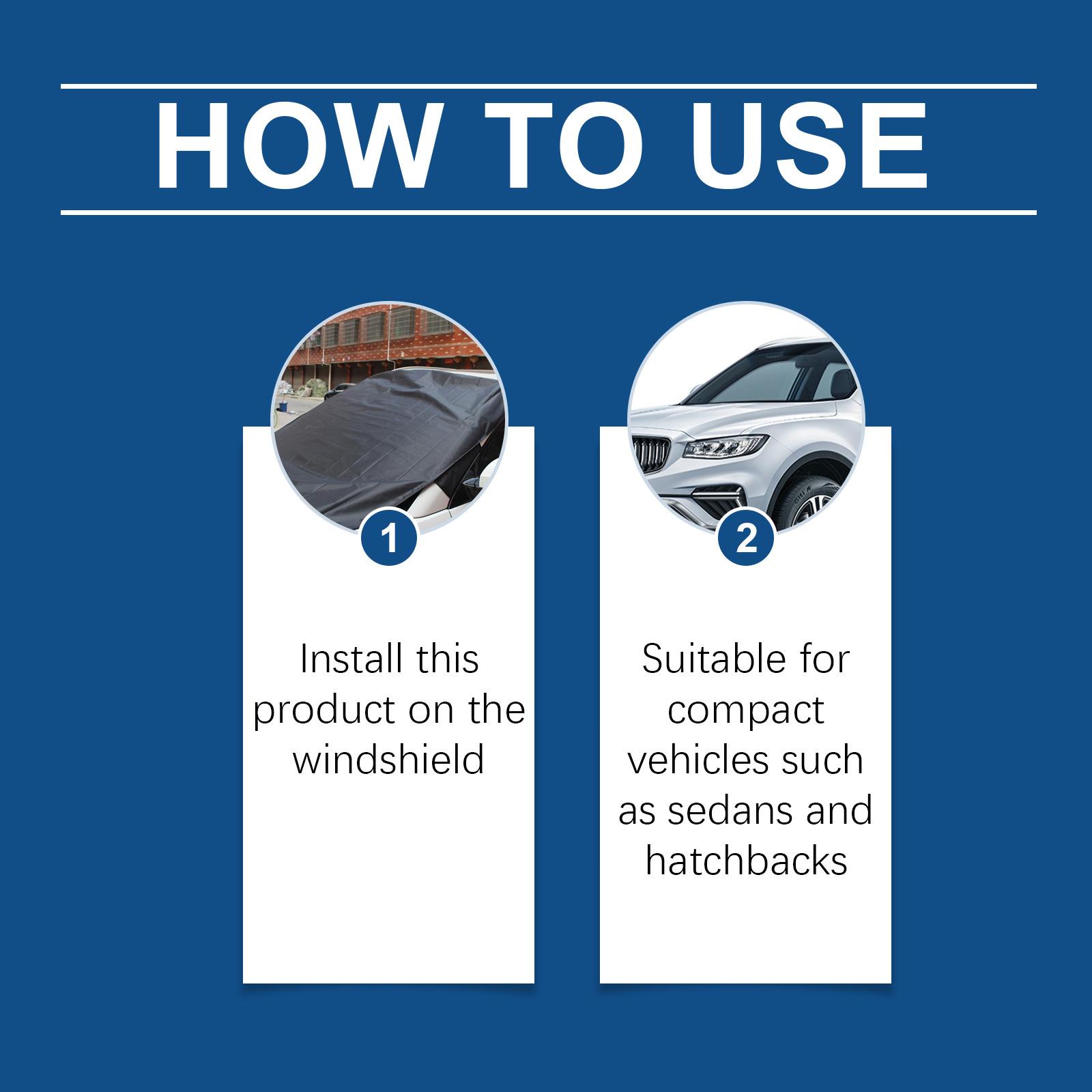 HOW TO USE

1

Install this product on the windshield

2

Suitable for compact vehicles such as sedans and hatchbacks