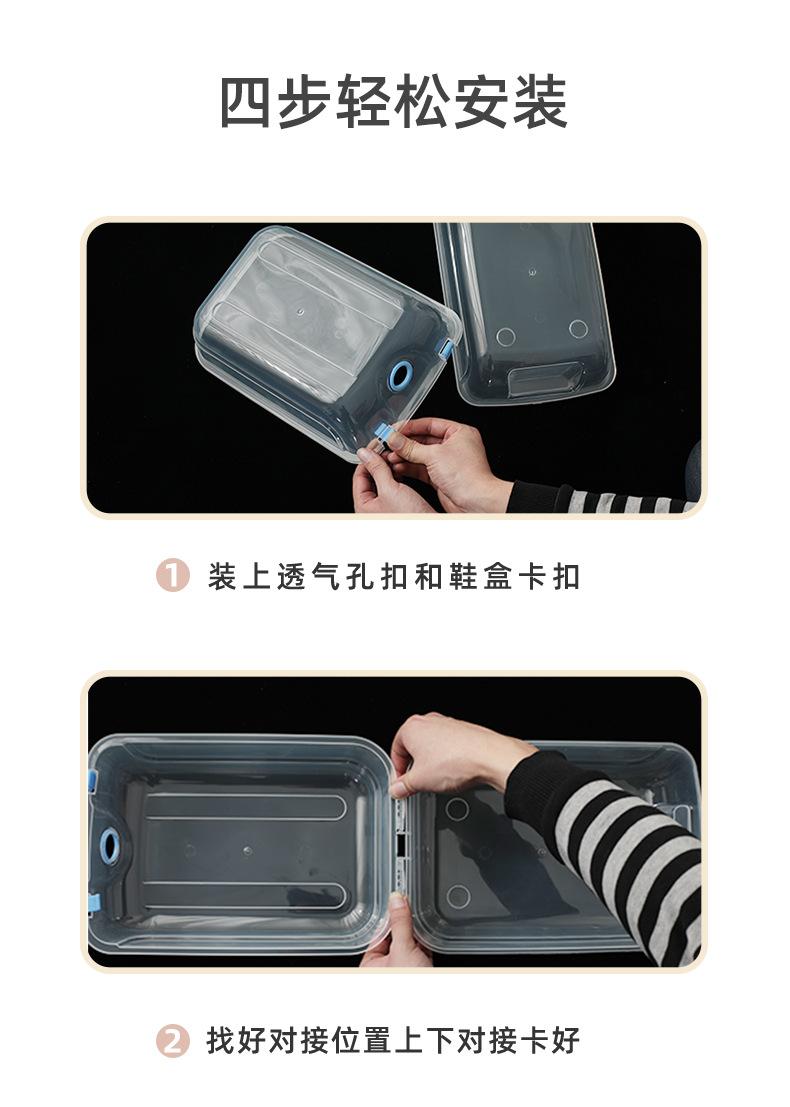 四步轻松安装

1 装上透气孔扣和鞋盒卡扣

2 找好对接位置上下对接卡好