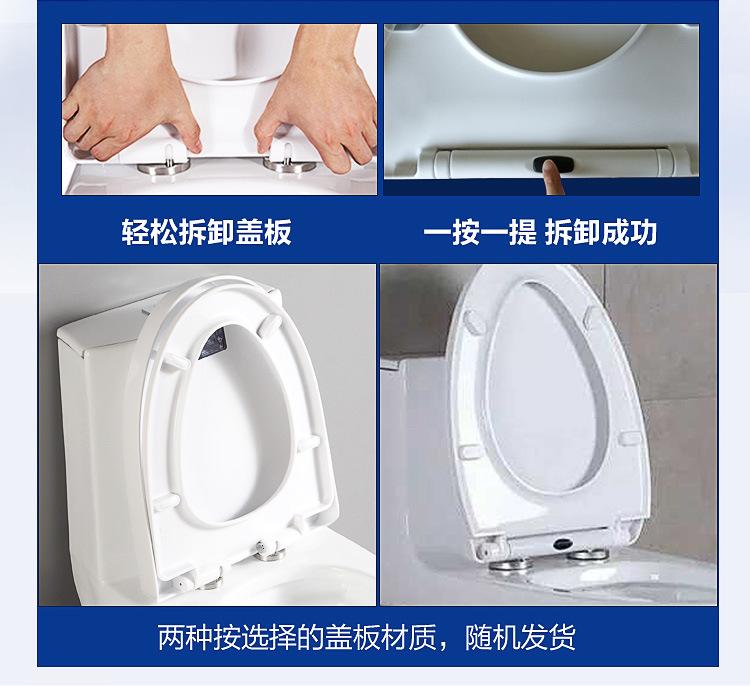 轻松拆卸盖板

一按一提 拆卸成功

两种按选择的盖板材质，随机发货