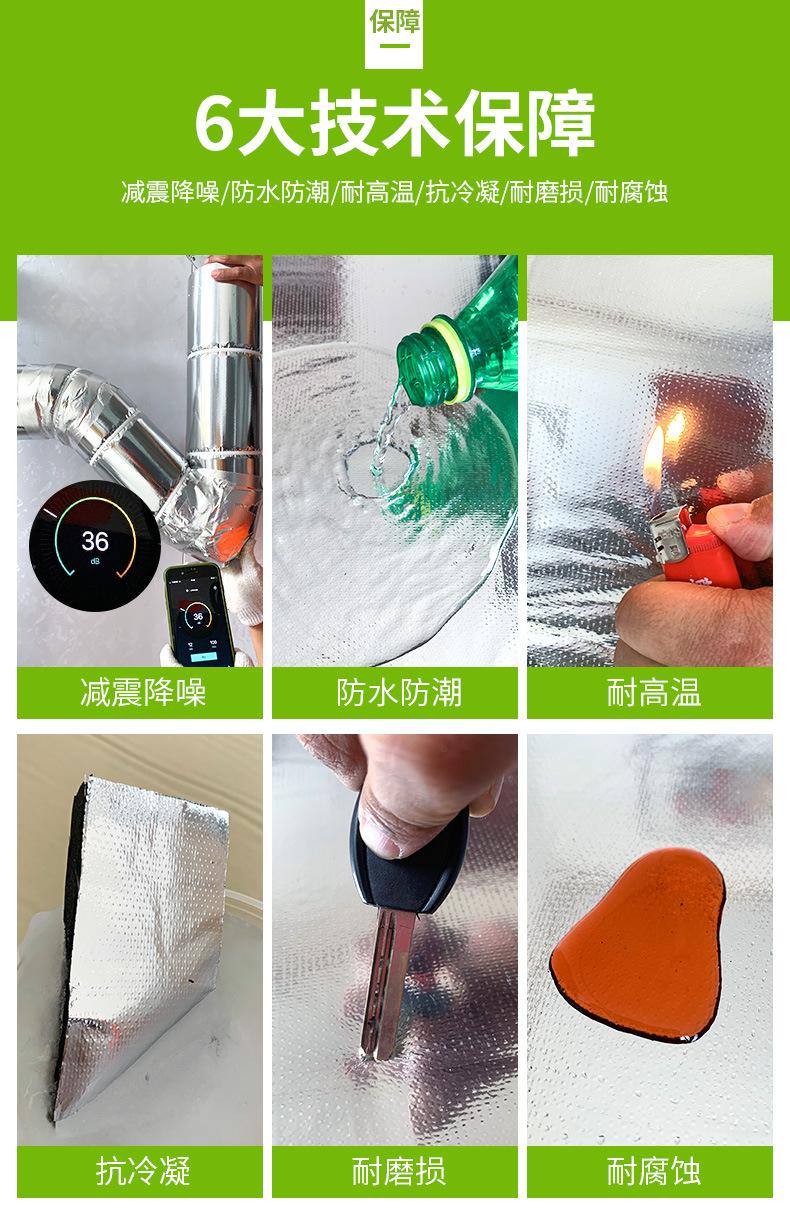 保障

6大技术保障

减震降噪/防水防潮/耐高温/抗冷凝/耐磨损/耐腐蚀

36
dB

36

减震降噪

防水防潮

耐高温

抗冷凝

耐磨损

耐腐蚀