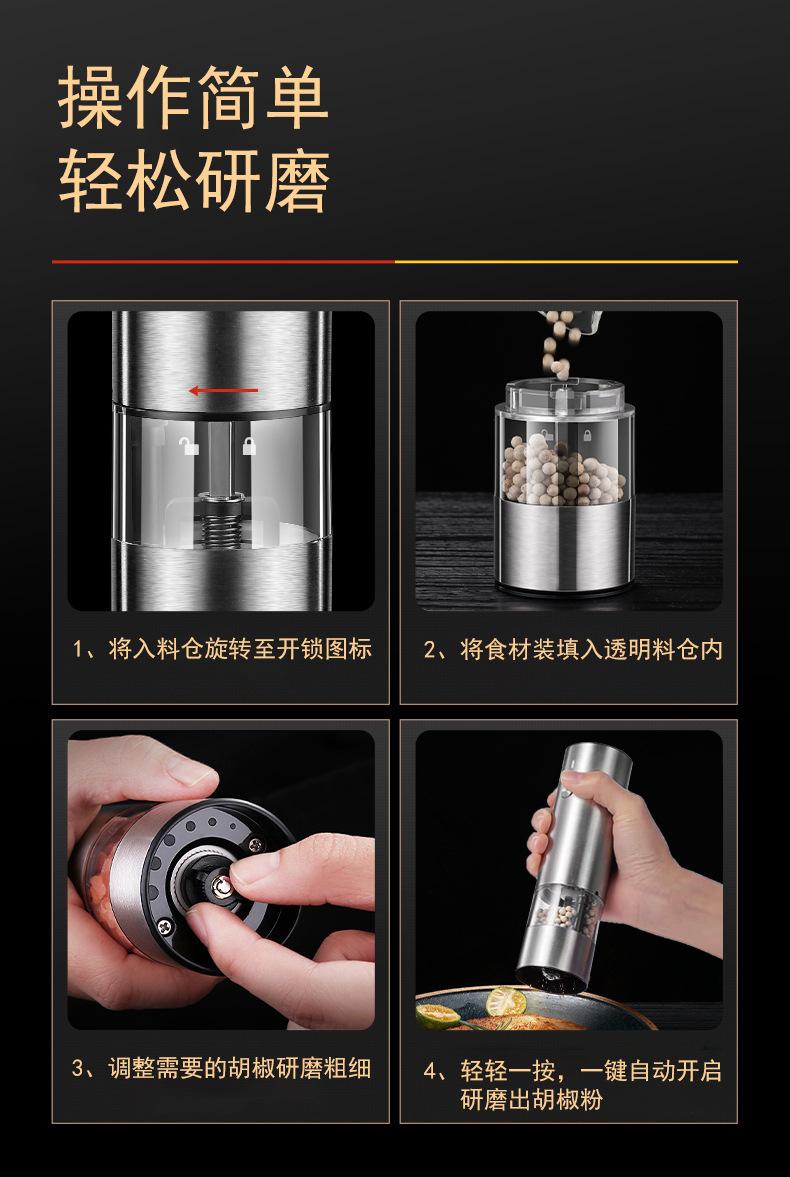 操作简单
轻松研磨

1、将入料仓旋转至开锁图标

2、将食材装填入透明料仓内

3、调整需要的胡椒研磨粗细

4、轻轻一按，一键自动开启研磨出胡椒粉