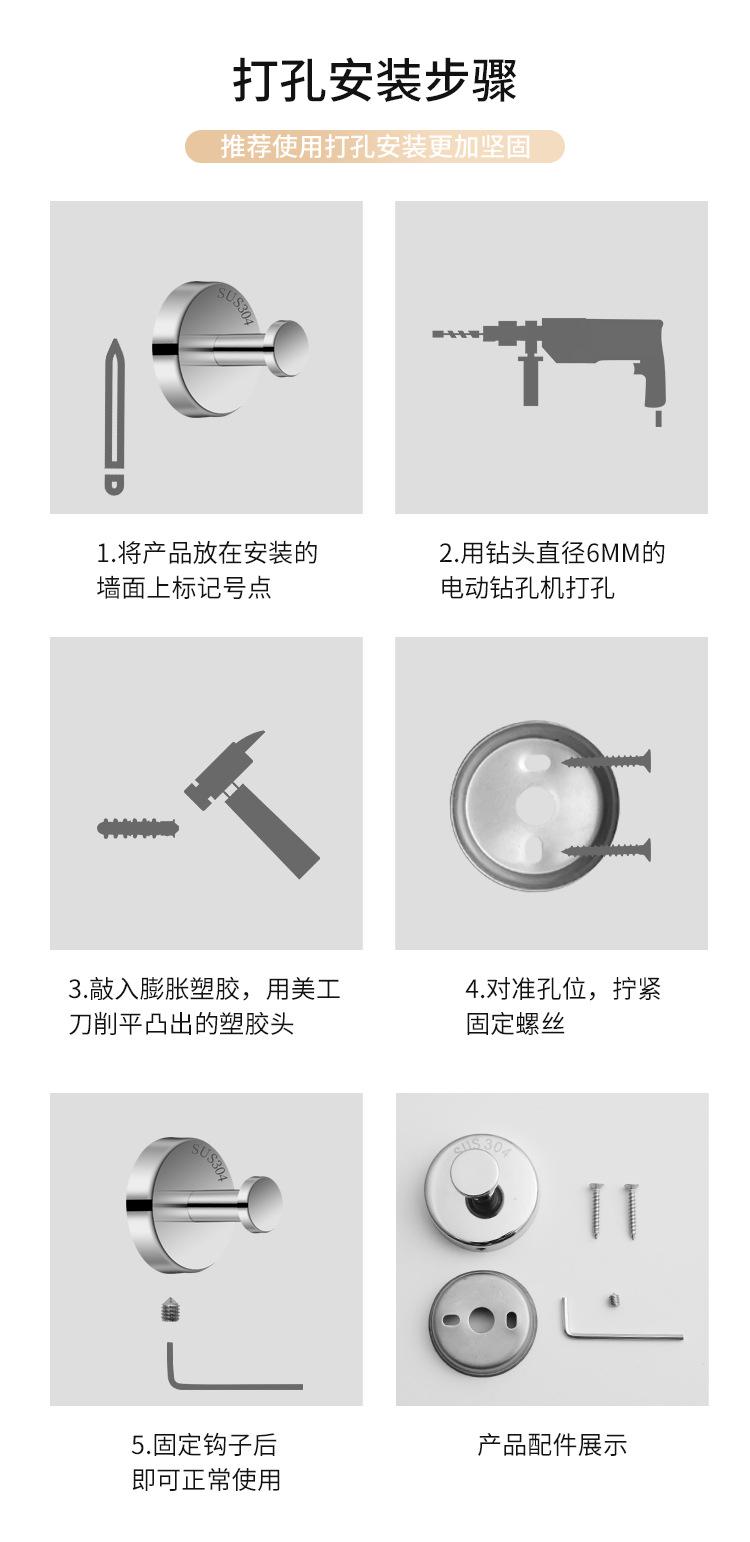 打孔安装步骤

推荐使用打孔安装更加坚固

SUS304

1.将产品放在安装的墙面上标记号点

2.用钻头直径6MM的电动钻孔机打孔

3.敲入膨胀塑胶，用美工刀削平凸出的塑胶头

4.对准孔位，拧紧固定螺丝

SUS304

5.固定钩子后即可正常使用

SUS304

产品配件展示