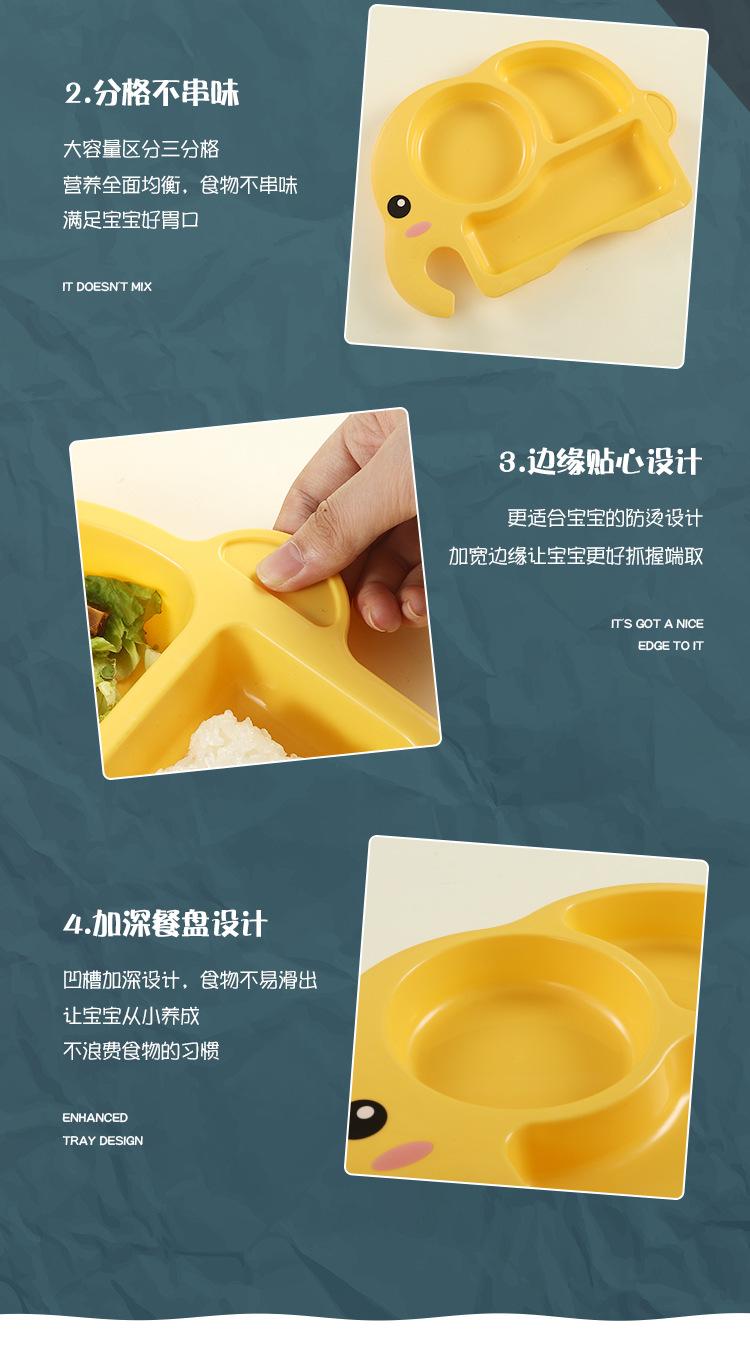 2.分格不串味

大容量区分三分格
营养全面均衡，食物不串味
满足宝宝好胃口

IT DOESN'T MIX

3.边缘贴心设计

更适合宝宝的防烫设计
加宽边缘让宝宝更好抓握端取

IT'S GOT A NICE
EDGE TO IT

4.加深餐盘设计

凹槽加深设计，食物不易滑出
让宝宝从小养成
不浪费食物的习惯

ENHANCED
TRAY DESIGN