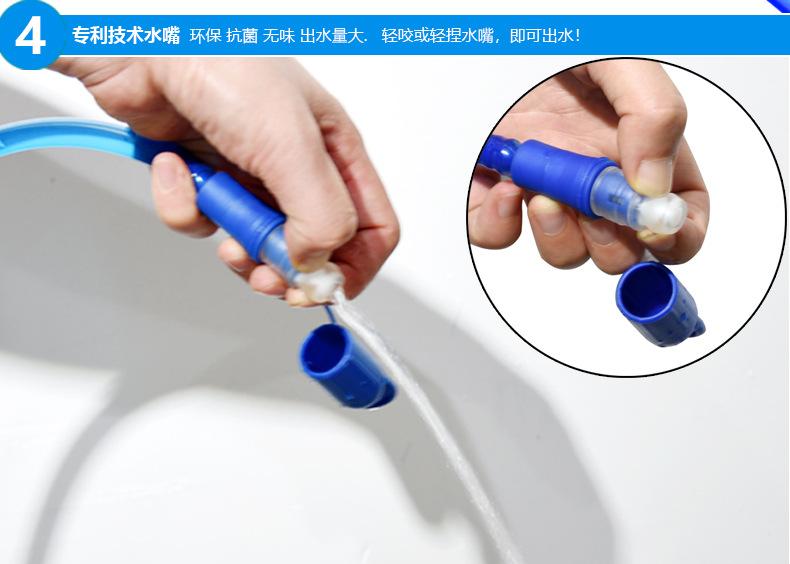 4 专利技术水嘴 环保 抗菌 无味 出水量大. 轻咬或轻捏水嘴，即可出水！