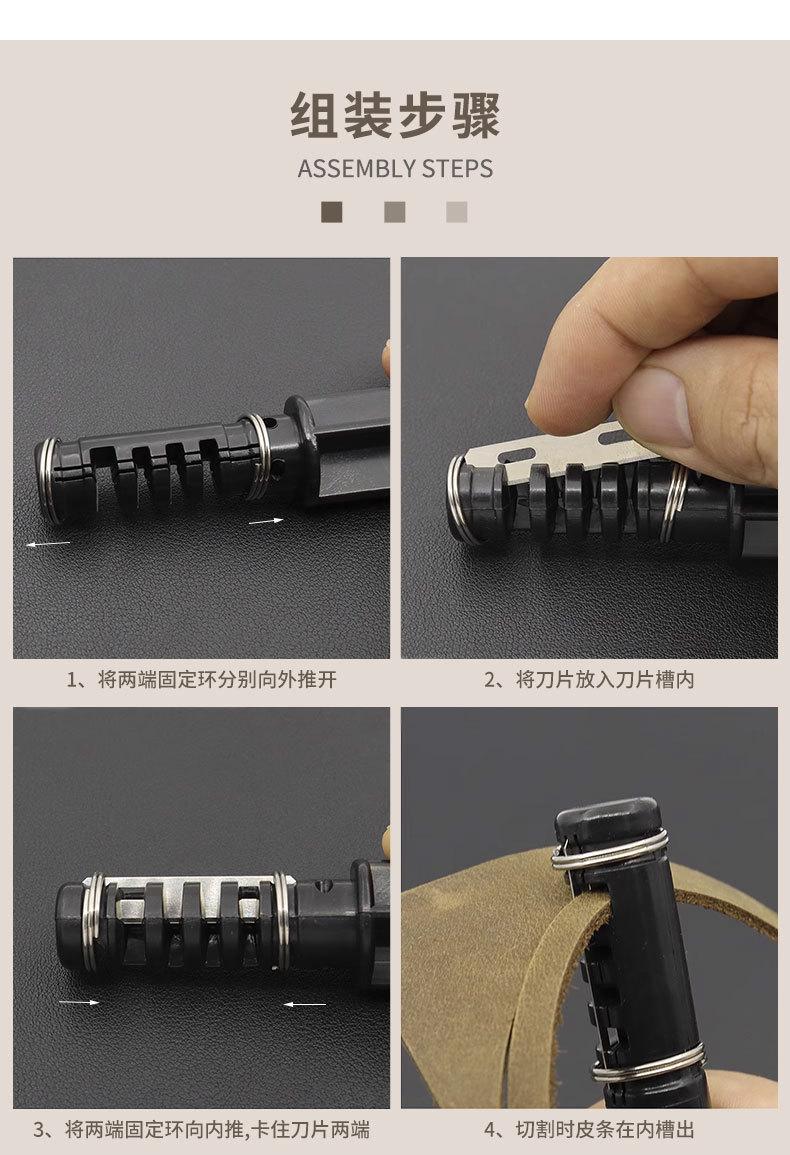 组装步骤
ASSEMBLY STEPS

1、将两端固定环分别向外推开

2、将刀片放入刀片槽内

3、将两端固定环向内推,卡住刀片两端

4、切割时皮条在内槽出