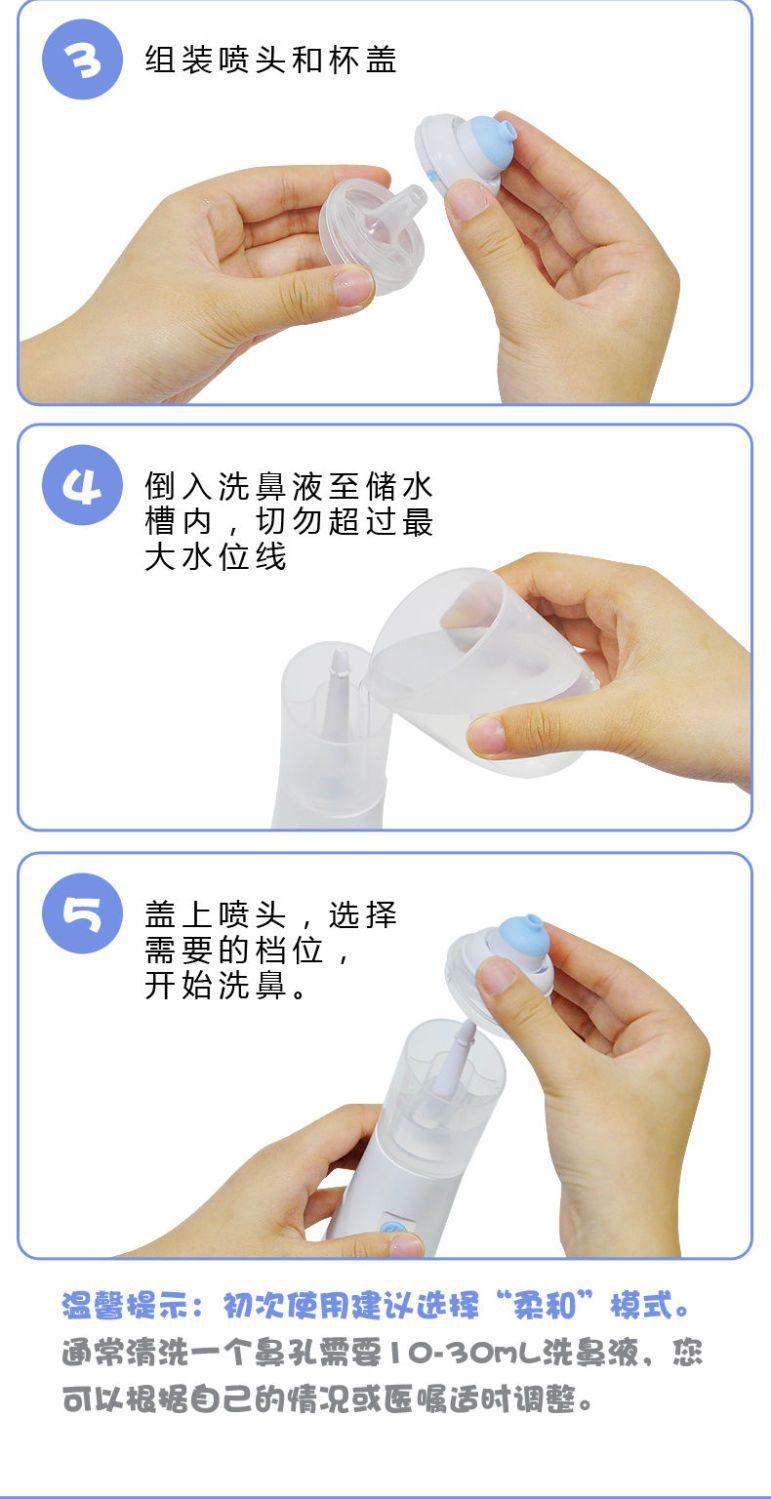 3 组装喷头和杯盖

4 倒入洗鼻液至储水槽内，切勿超过最大水位线

5 盖上喷头，选择需要的档位，开始洗鼻。

温馨提示：初次使用建议选择“柔和”模式。通常清洗一个鼻孔需要10-30mL洗鼻液，您可以根据自己的情况或医嘱适时调整。