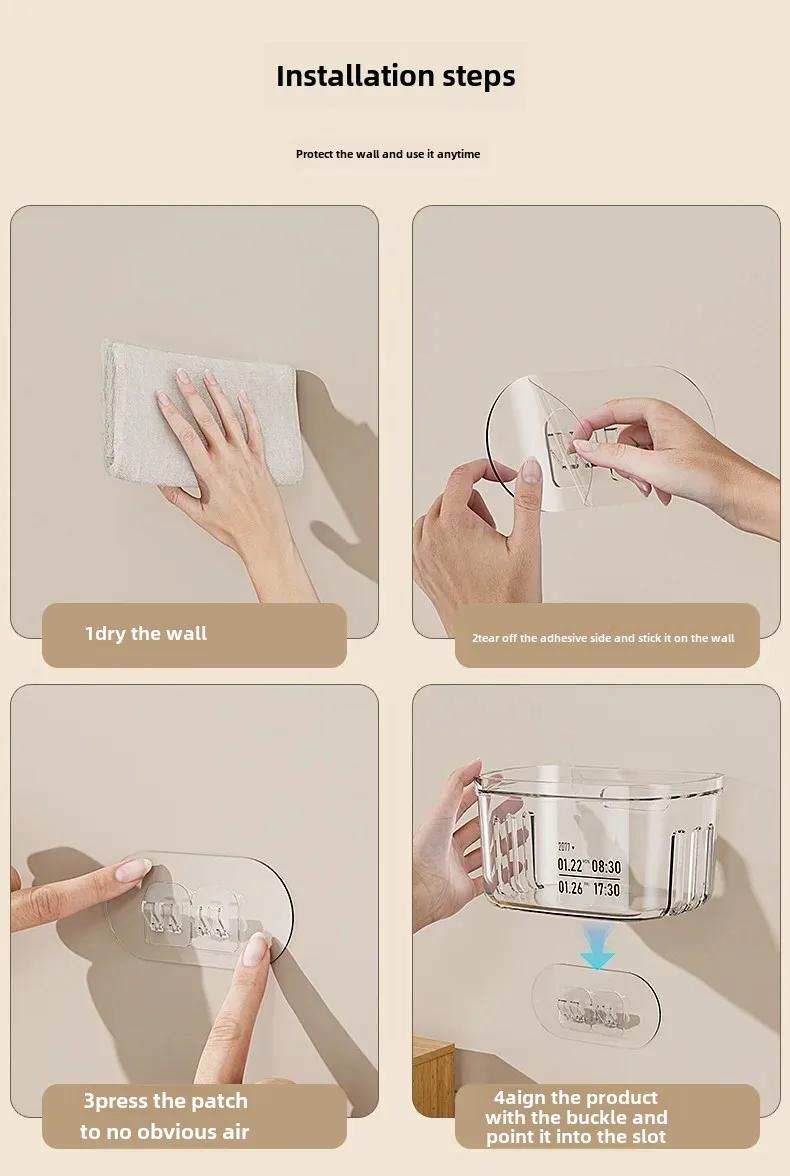 Installation steps

Protect the wall and use it anytime

1dry the wall

2tear off the adhesive side and stick it on the wall

3press the patch to no obvious air

2011
01.22 08:30
01.26 17:30

4aign the product with the buckle and point it into the slot