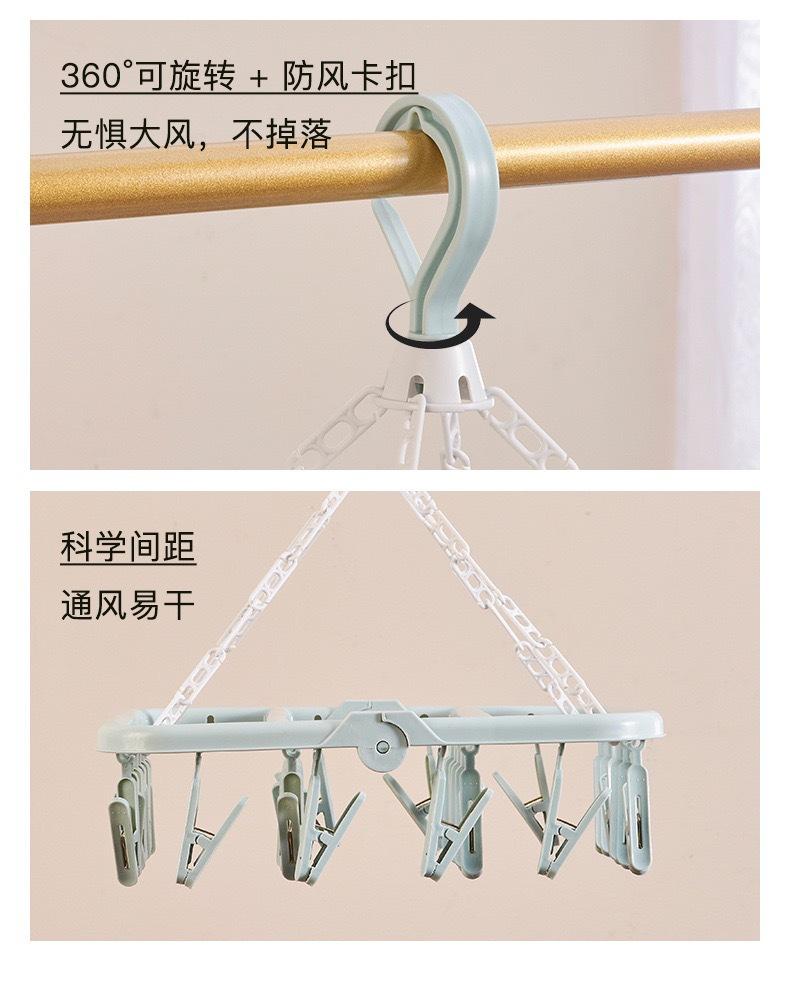 360°可旋转 + 防风卡扣
无惧大风，不掉落

科学间距
通风易干