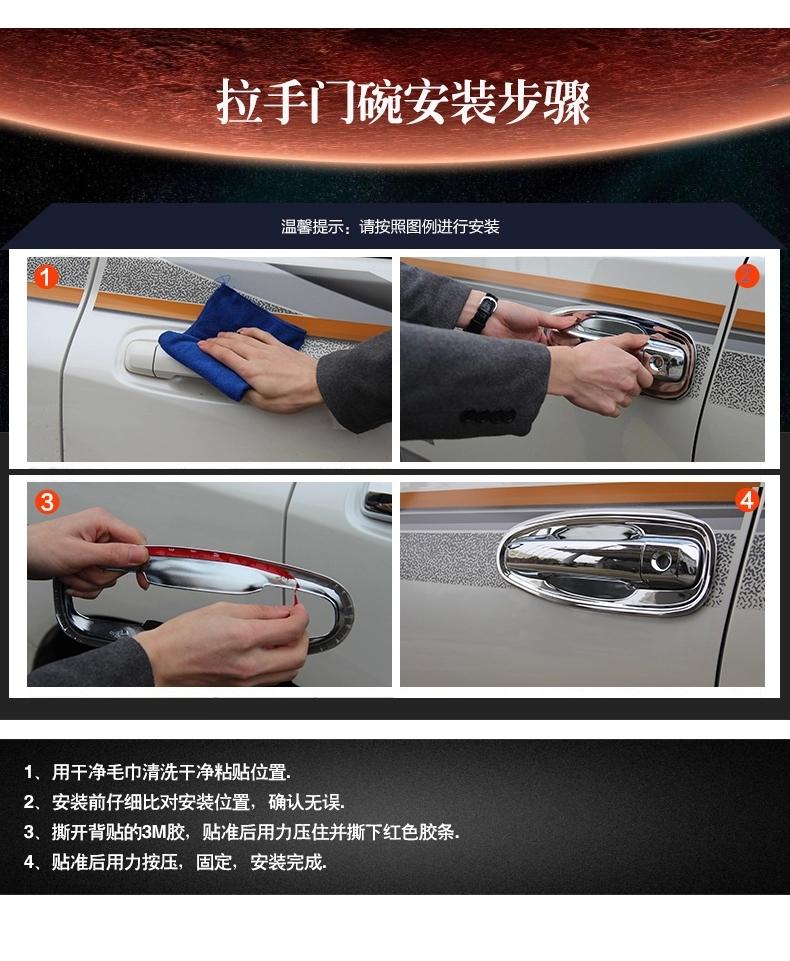 拉手门碗安装步骤

温馨提示：请按照图例进行安装

1

3

4

1、用干净毛巾清洗干净粘贴位置.
2、安装前仔细比对安装位置，确认无误.
3、撕开背贴的3M胶，贴准后用力压住并撕下红色胶条.
4、贴准后用力按压，固定，安装完成.