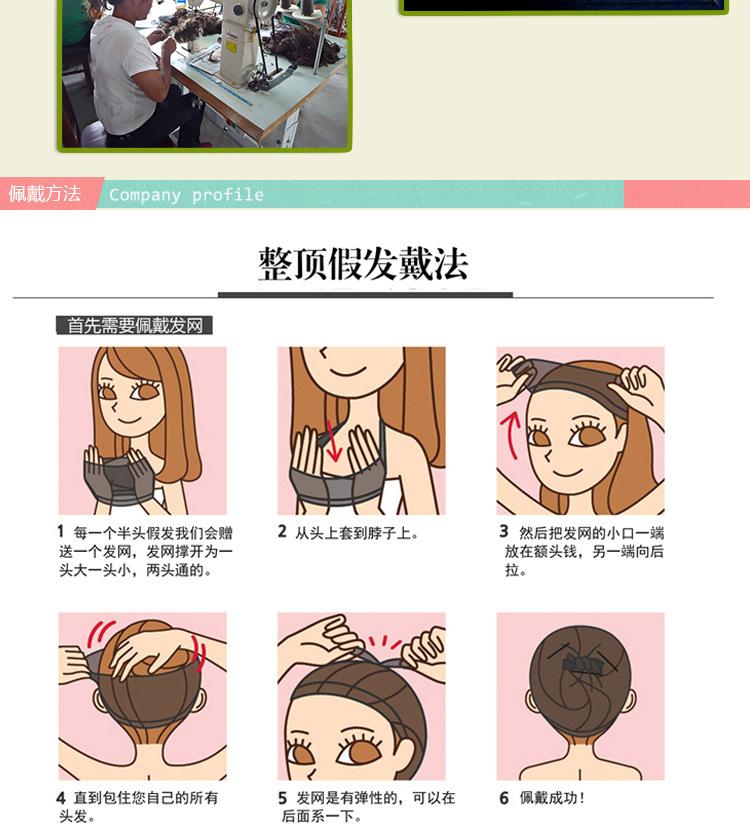 佩戴方法 Company profile

整顶假发戴法

首先需要佩戴发网

1 每一个半头假发我们会赠送一个发网，发网撑开为一头大一头小，两头通的。

2 从头上套到脖子上。

3 然后把发网的小口一端放在额头钱，另一端向后拉。

4 直到包住您自己的所有头发。

5 发网是有弹性的，可以在后面系一下。

6 佩戴成功！