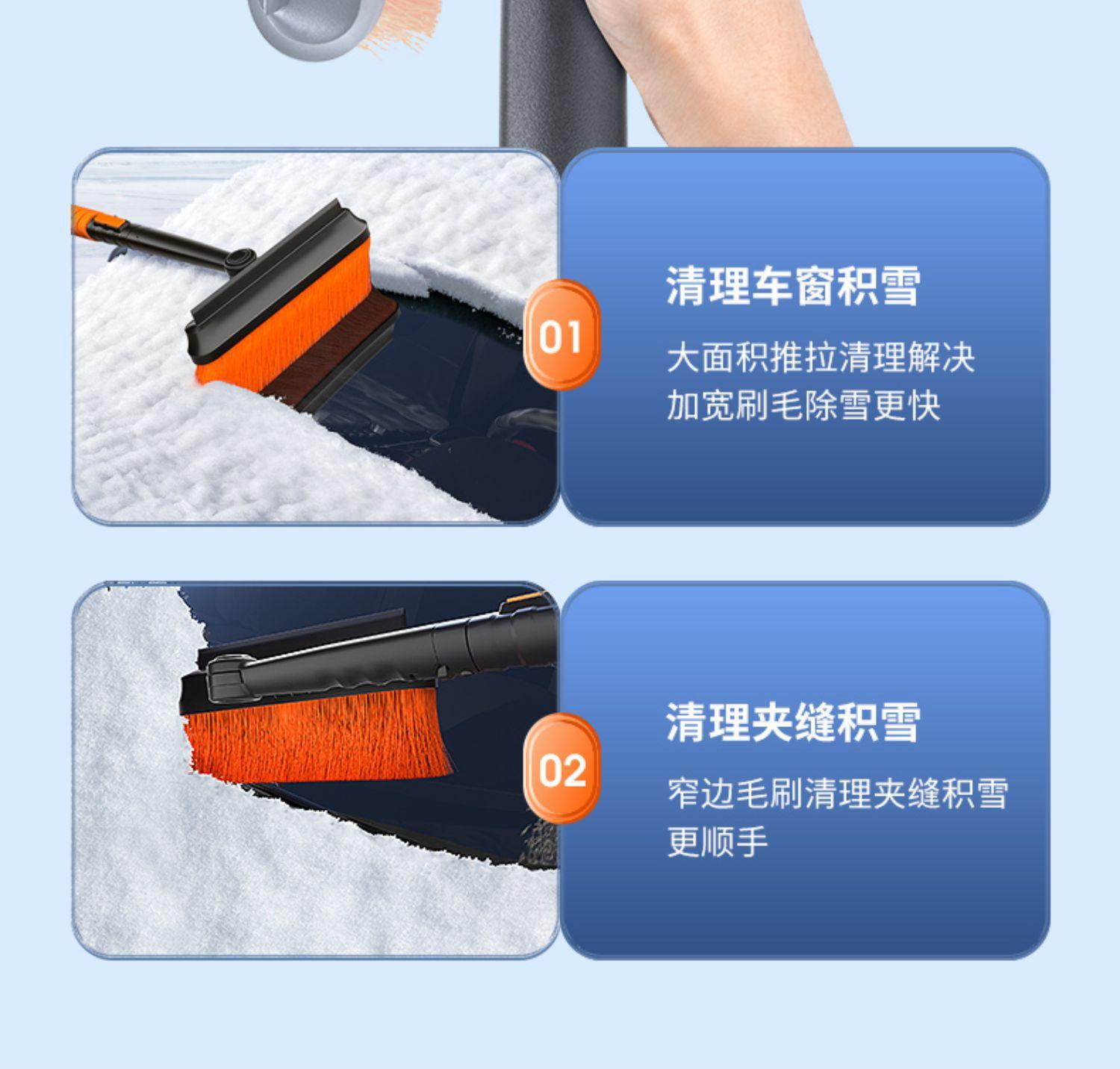 01

清理车窗积雪

大面积推拉清理解决
加宽刷毛除雪更快

02

清理夹缝积雪

窄边毛刷清理夹缝积雪
更顺手