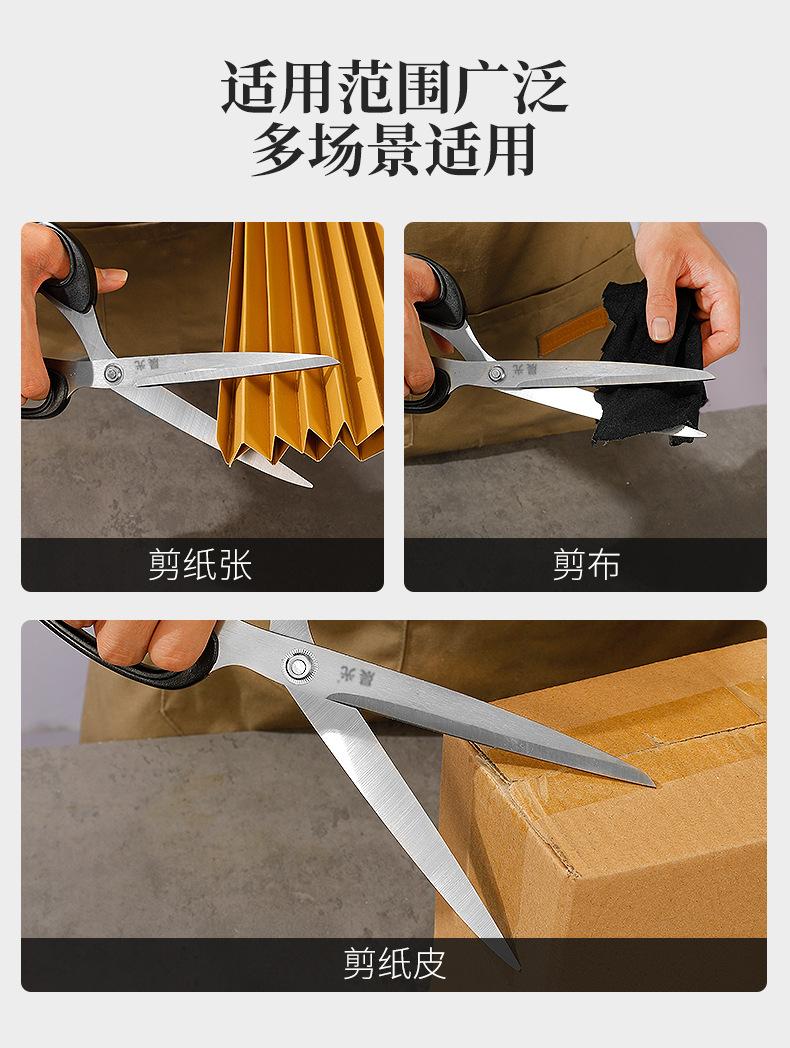 适用范围广泛
多场景适用

晨光

剪纸张

晨光

剪布

晨光

剪纸皮