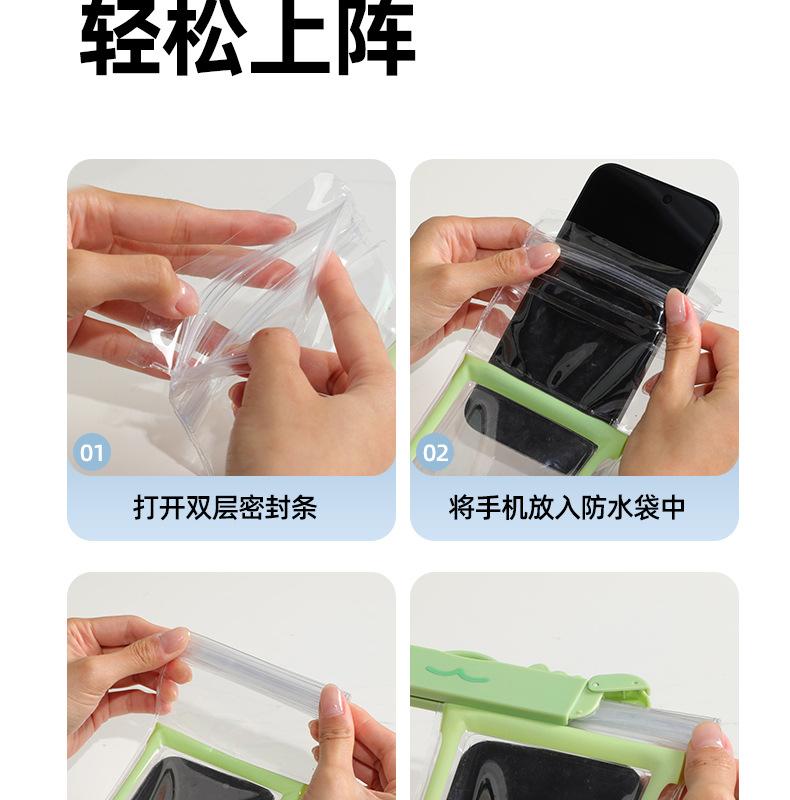 轻松上阵

01

打开双层密封条

02

将手机放入防水袋中