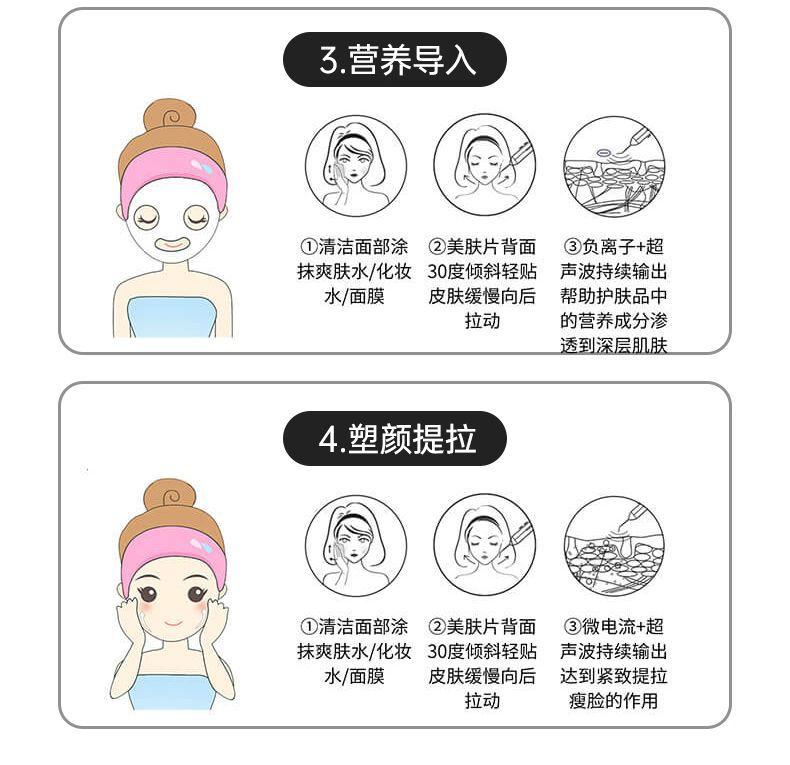 3.营养导入

①清洁面部涂抹爽肤水/化妆水/面膜

②美肤片背面30度倾斜轻贴皮肤缓慢向后拉动

③负离子+超声波持续输出帮助护肤品中的营养成分渗透到深层肌肤

4.塑颜提拉

①清洁面部涂抹爽肤水/化妆水/面膜

②美肤片背面30度倾斜轻贴皮肤缓慢向后拉动

③微电流+超声波持续输出达到紧致提拉瘦脸的作用