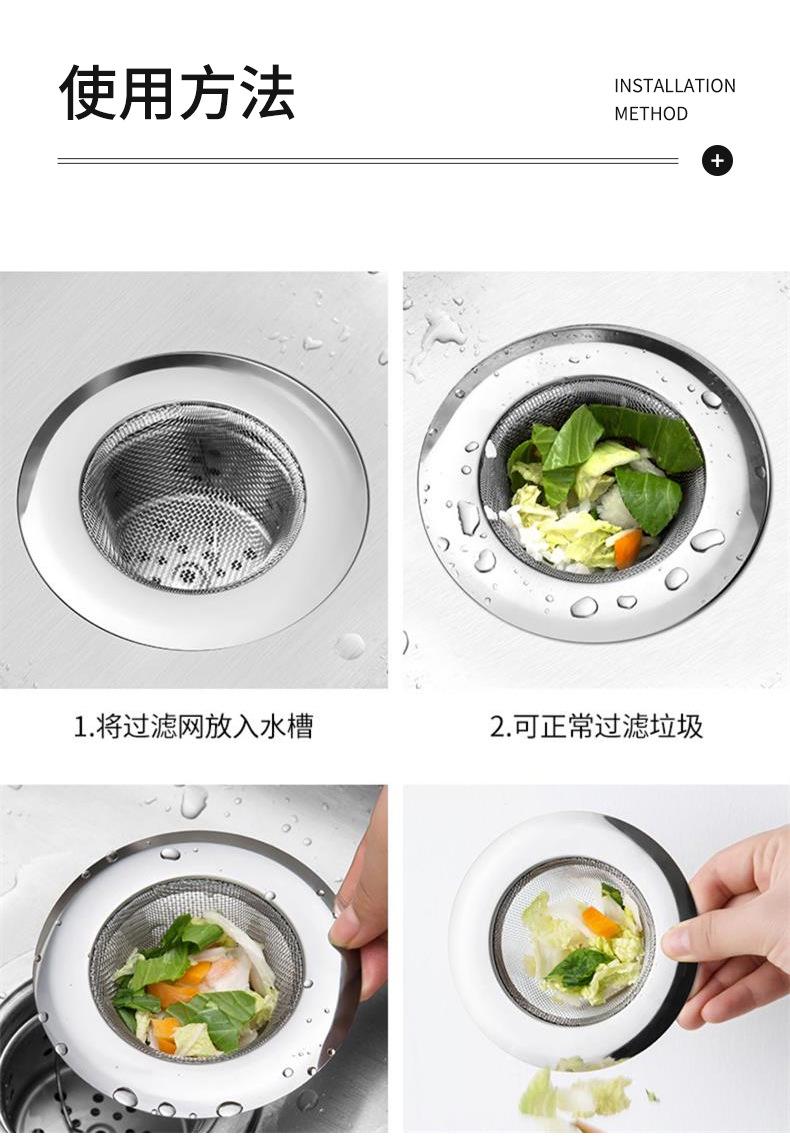 使用方法

INSTALLATION METHOD

+

1.将过滤网放入水槽

2.可正常过滤垃圾