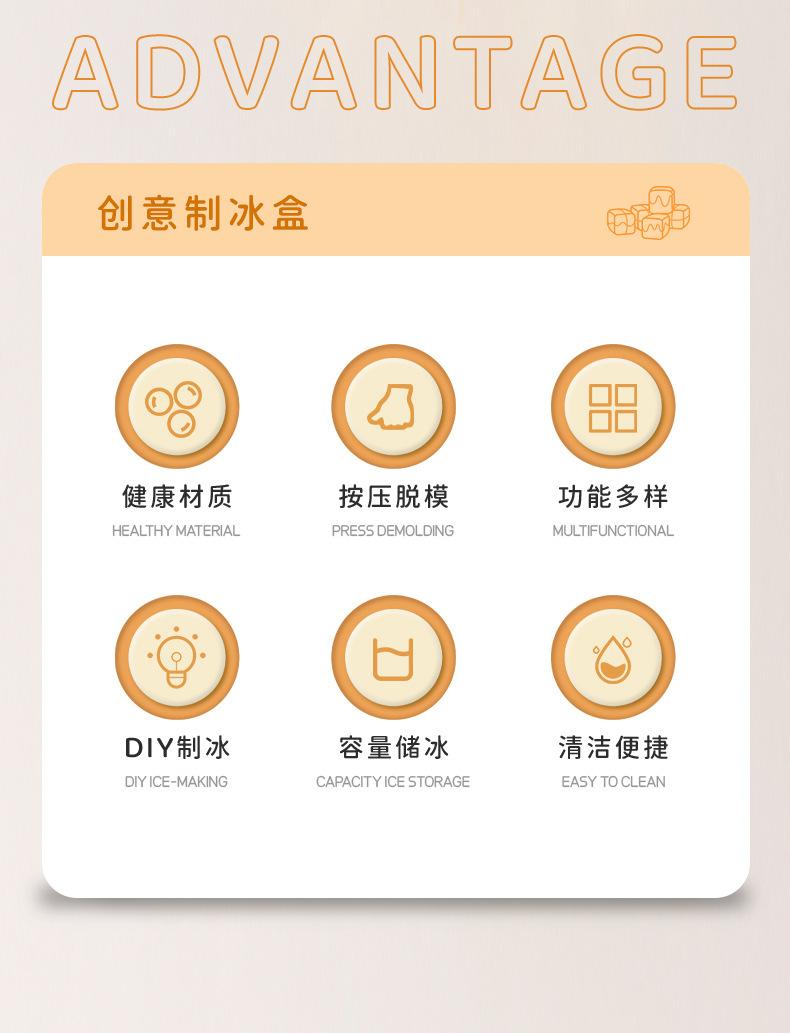 ADVANTAGE

创意制冰盒

健康材质
HEALTHY MATERIAL

按压脱模
PRESS DEMOLDING

功能多样
MULTIFUNCTIONAL

DIY制冰
DIY ICE-MAKING

容量储冰
CAPACITY ICE STORAGE

清洁便捷
EASY TO CLEAN