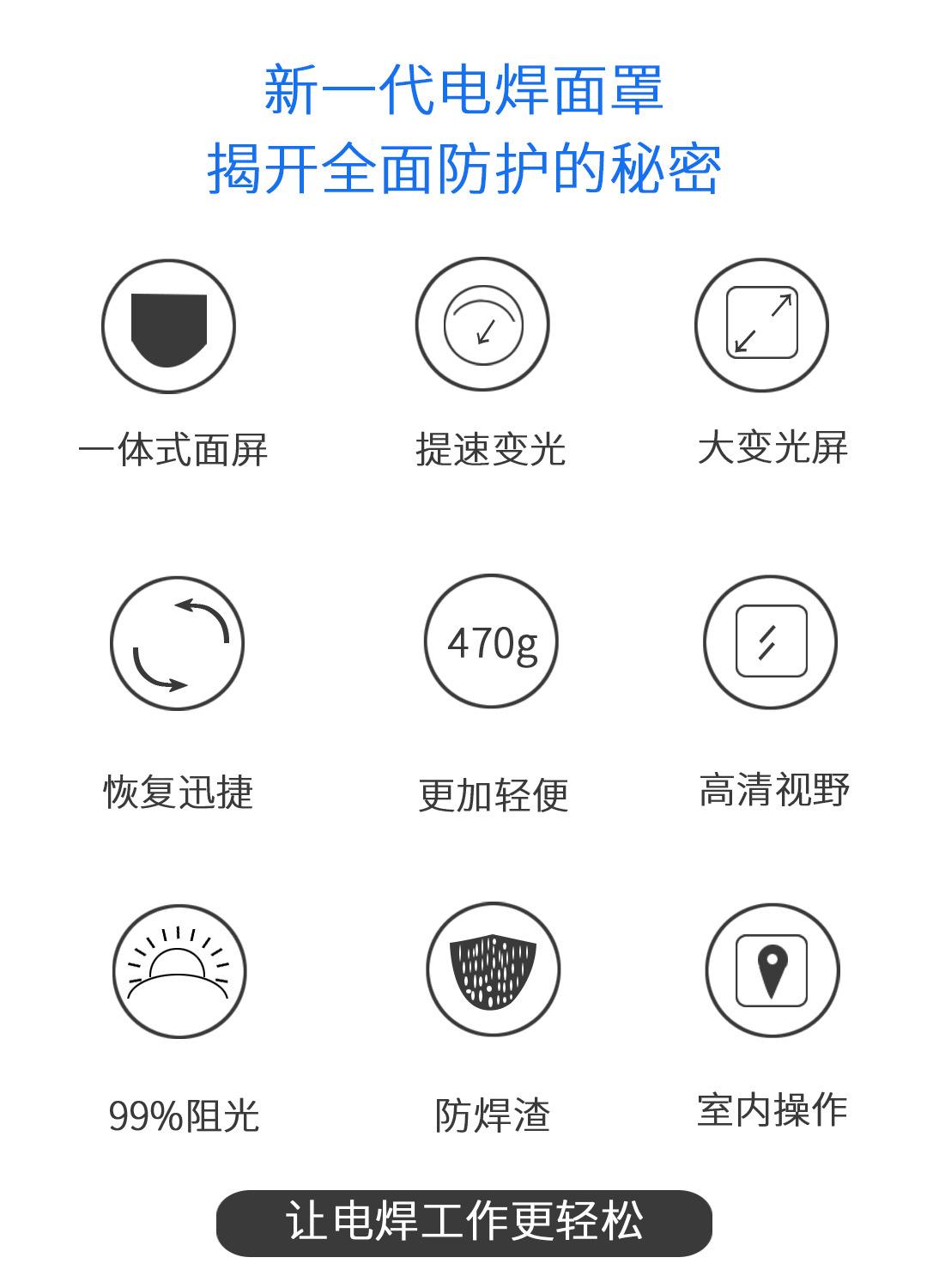 新一代电焊面罩
揭开全面防护的秘密

一体式面屏

提速变光

大变光屏

恢复迅捷

470g

更加轻便

高清视野

99%阻光

防焊渣

室内操作

让电焊工作更轻松