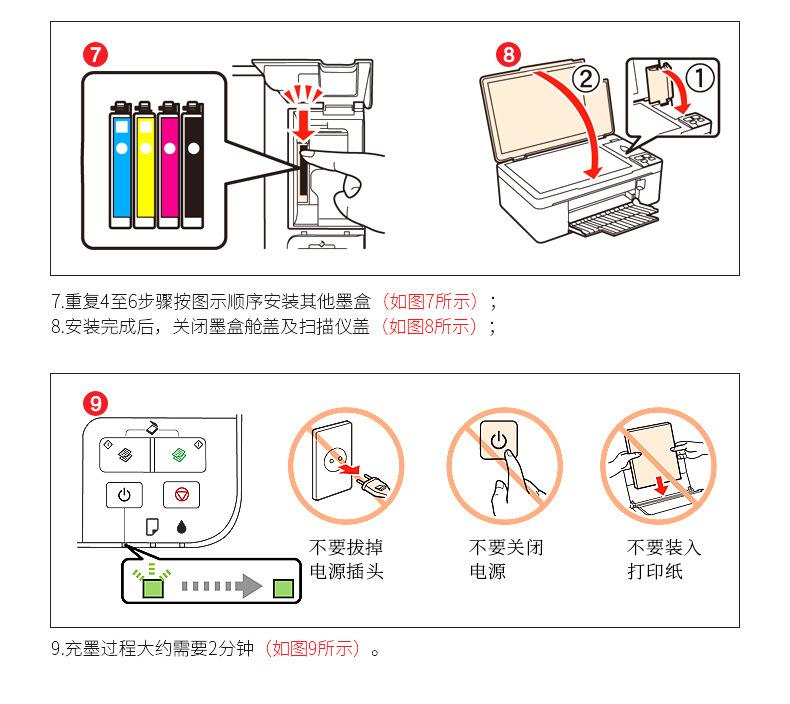 7

8

②

①

7.重复4至6步骤按图示顺序安装其他墨盒（如图7所示）；
8.安装完成后，关闭墨盒舱盖及扫描仪盖（如图8所示）；

9

不要拔掉电源插头

不要关闭电源

不要装入打印纸

9.充墨过程大约需要2分钟（如图9所示）。