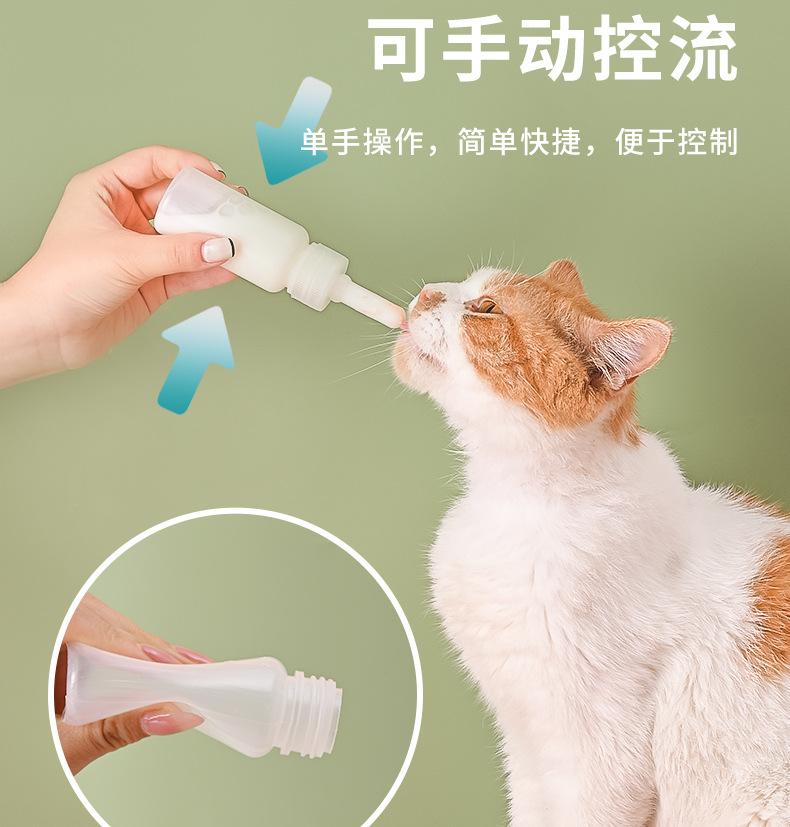 可手动控流

单手操作，简单快捷，便于控制