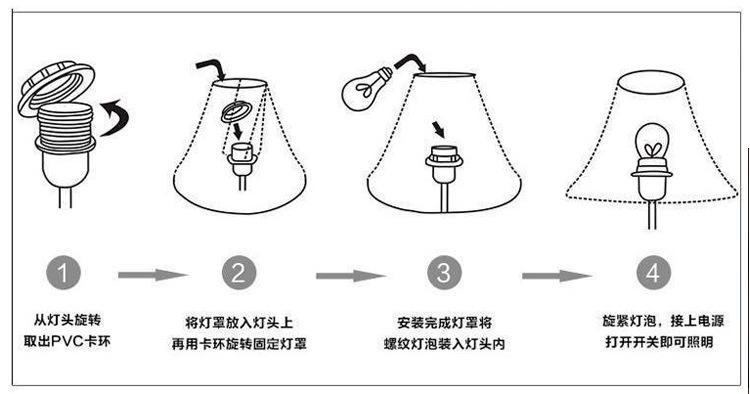 1
从灯头旋转
取出PVC卡环

2
将灯罩放入灯头上
再用卡环旋转固定灯罩

3
安装完成灯罩将
螺纹灯泡装入灯头内

4
旋紧灯泡，接上电源
打开开关即可照明