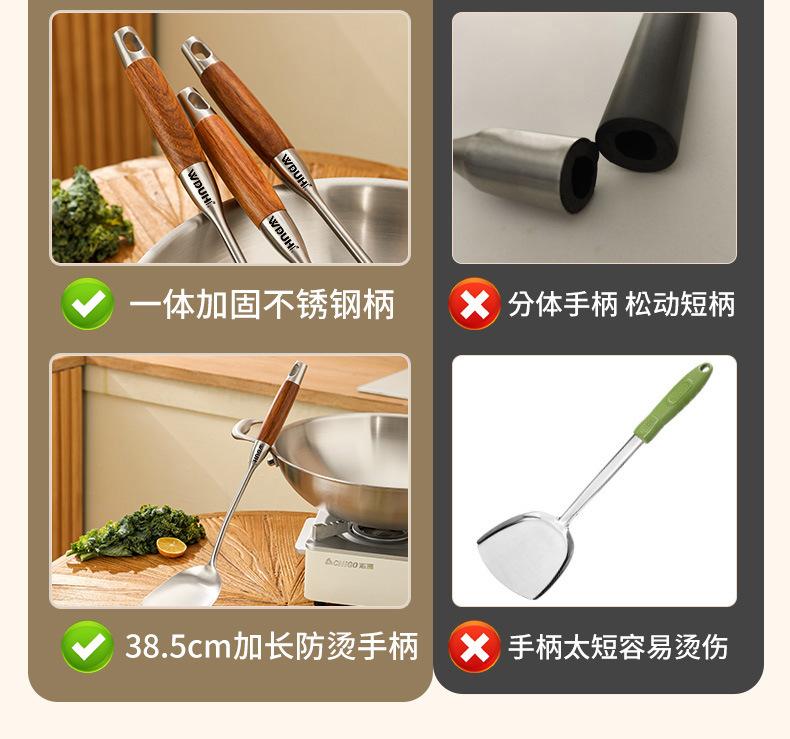 WDUH

WDUH

WDUH

一体加固不锈钢柄

分体手柄 松动短柄

CHIGO 志高

38.5cm加长防烫手柄

手柄太短容易烫伤