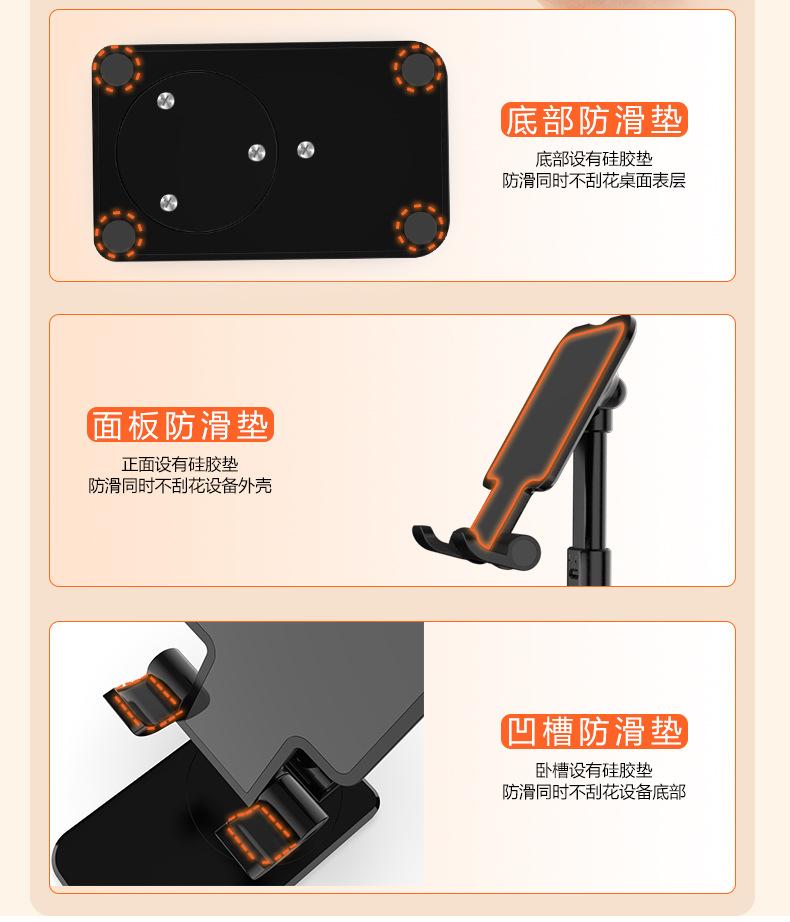 底部防滑垫

底部设有硅胶垫
防滑同时不刮花桌面表层

面板防滑垫

正面设有硅胶垫
防滑同时不刮花设备外壳

凹槽防滑垫

卧槽设有硅胶垫
防滑同时不刮花设备底部