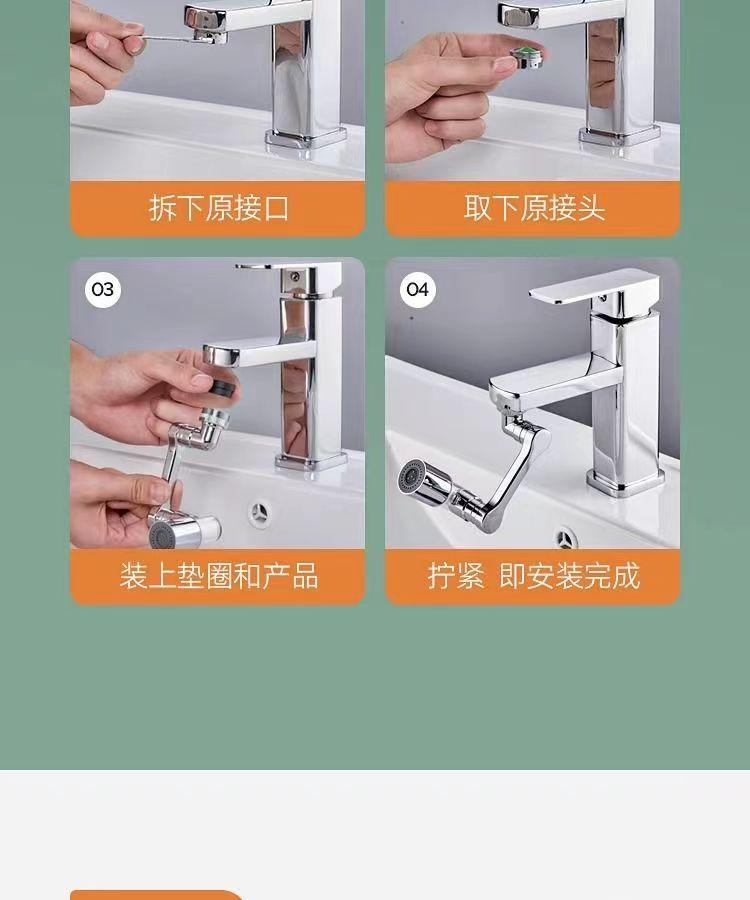 拆下原接口

取下原接头

03

装上垫圈和产品

04

拧紧 即安装完成