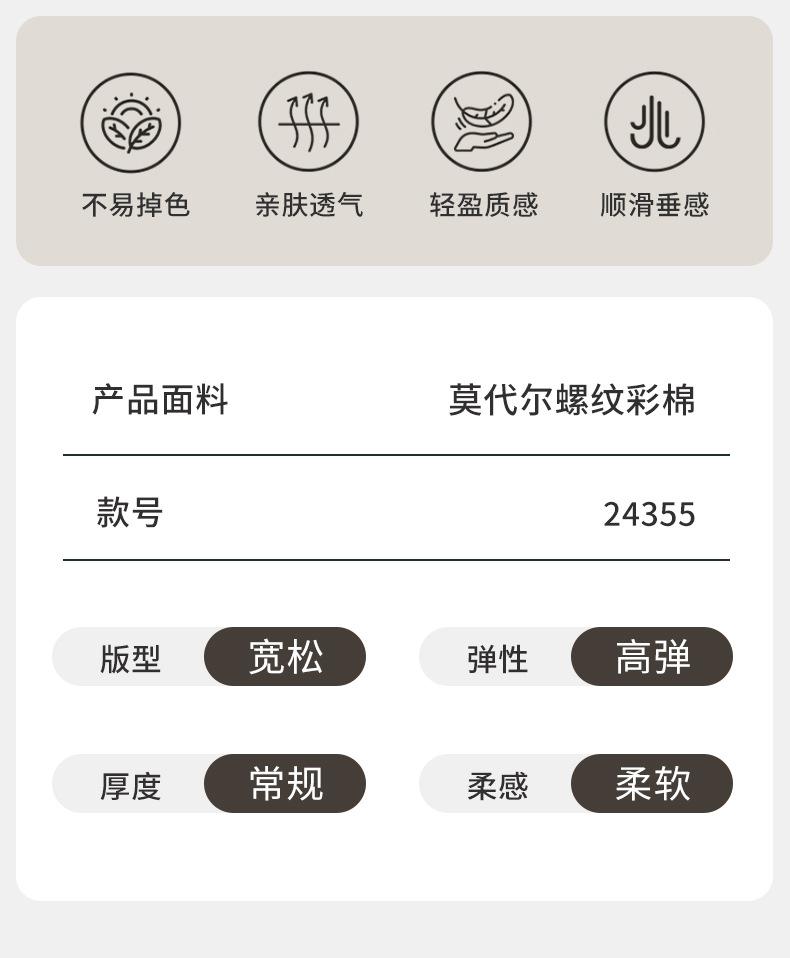 不易掉色 亲肤透气 轻盈质感 顺滑垂感

产品面料 莫代尔螺纹彩棉

款号 24355

版型 宽松

弹性 高弹

厚度 常规

柔感 柔软