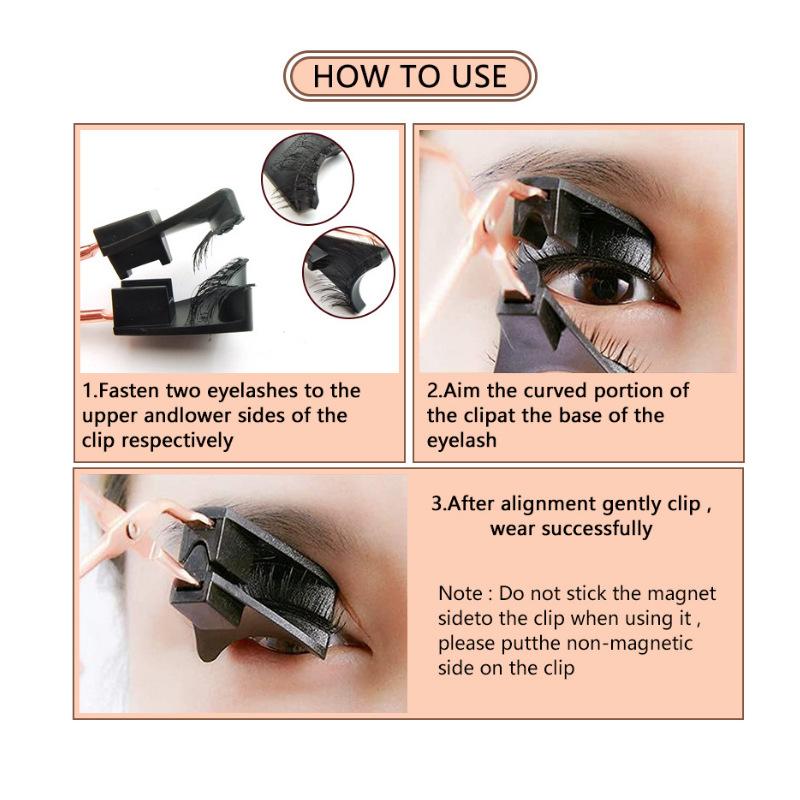 HOW TO USE

1.Fasten two eyelashes to the upper andlower sides of the clip respectively

2.Aim the curved portion of the clipat the base of the eyelash

3.After alignment gently clip , wear successfully

Note : Do not stick the magnet sideto the clip when using it , please putthe non-magnetic side on the clip