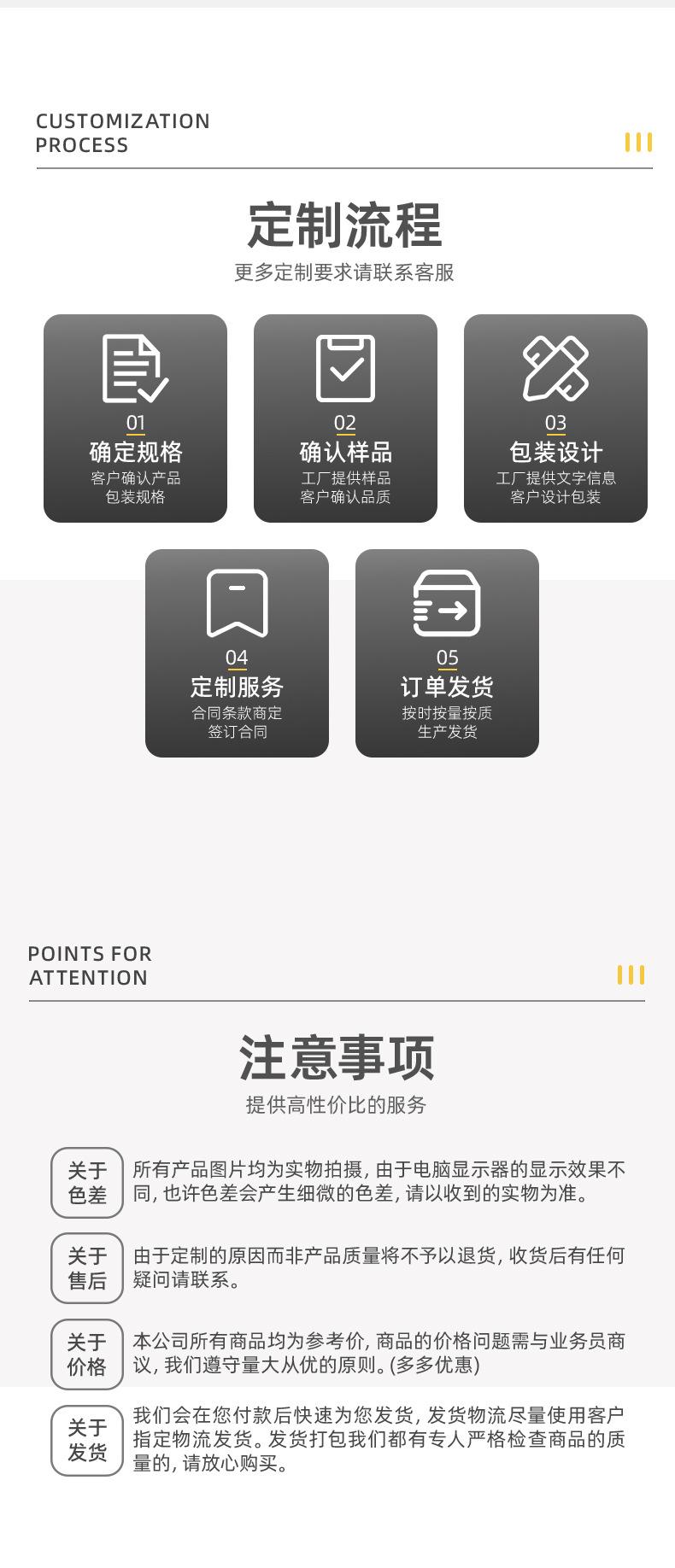 CUSTOMIZATION
PROCESS

定制流程

更多定制要求请联系客服

01
确定规格
客户确认产品
包装规格

02
确认样品
工厂提供样品
客户确认品质

03
包装设计
工厂提供文字信息
客户设计包装

04
定制服务
合同条款商定
签订合同

05
订单发货
按时按量按质
生产发货

POINTS FOR
ATTENTION

注意事项

提供高性价比的服务

关于
色差

所有产品图片均为实物拍摄,由于电脑显示器的显示效果不同,也许色差会产生细微的色差,请以收到的实物为准。

关于
售后

由于定制的原因而非产品质量将不予以退货,收货后有任何疑问请联系。

关于
价格

本公司所有商品均为参考价,商品的价格问题需与业务员商议,我们遵守量大从优的原则。(多多优惠)

关于
发货

我们会在您付款后快速为您发货,发货物流尽量使用客户指定物流发货。发货打包我们都有专人严格检查商品的质量的,请放心购买。