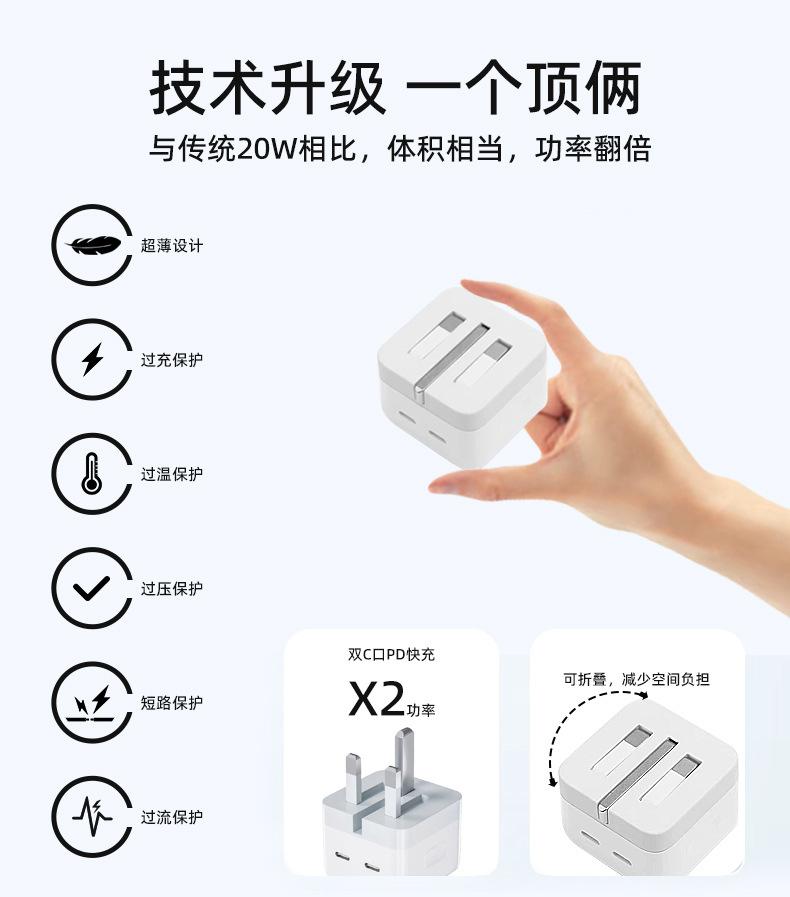 技术升级 一个顶俩

与传统20W相比，体积相当，功率翻倍

超薄设计

过充保护

过温保护

过压保护

短路保护

过流保护

双C口PD快充

X2功率

可折叠，减少空间负担