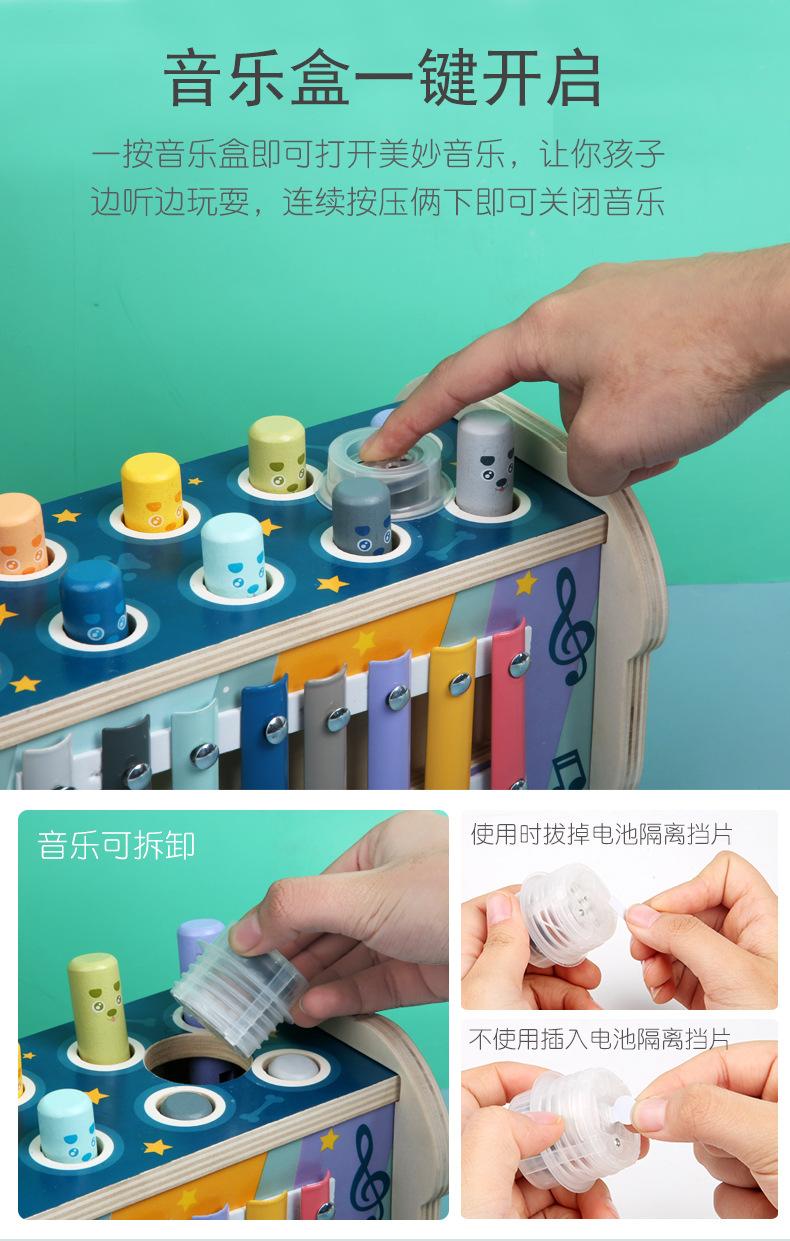 音乐盒一键开启

一按音乐盒即可打开美妙音乐，让你孩子边听边玩耍，连续按压俩下即可关闭音乐

音乐可拆卸

使用时拔掉电池隔离挡片

不使用插入电池隔离挡片