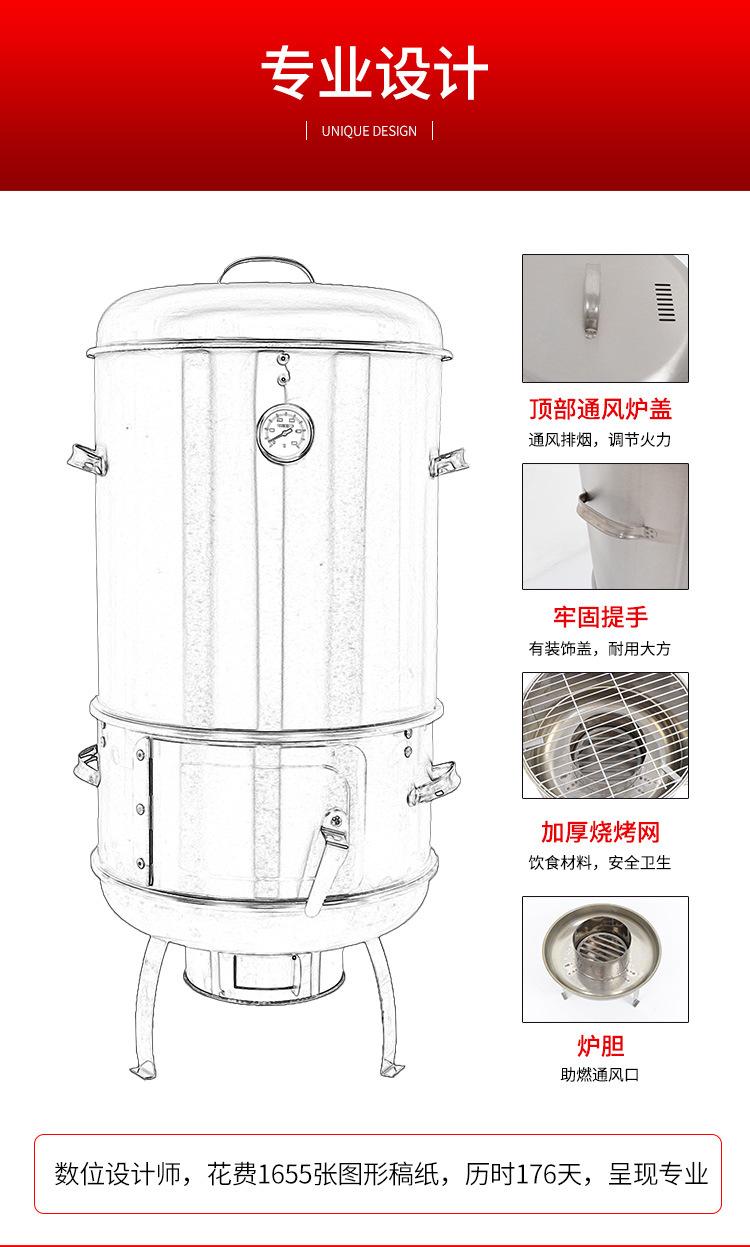 专业设计

UNIQUE DESIGN

顶部通风炉盖

通风排烟，调节火力

牢固提手

有装饰盖，耐用大方

加厚烧烤网

饮食材料，安全卫生

炉胆

助燃通风口

数位设计师，花费1655张图形稿纸，历时176天，呈现专业