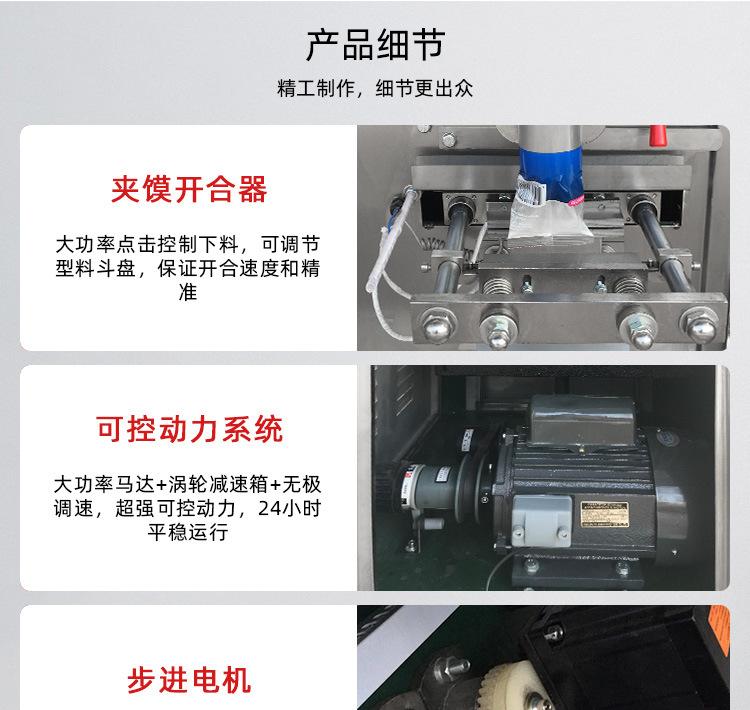 产品细节

精工制作，细节更出众

夹馍开合器

大功率点击控制下料，可调节型料斗盘，保证开合速度和精准

可控动力系统

大功率马达+涡轮减速箱+无极调速，超强可控动力，24小时平稳运行

步进电机